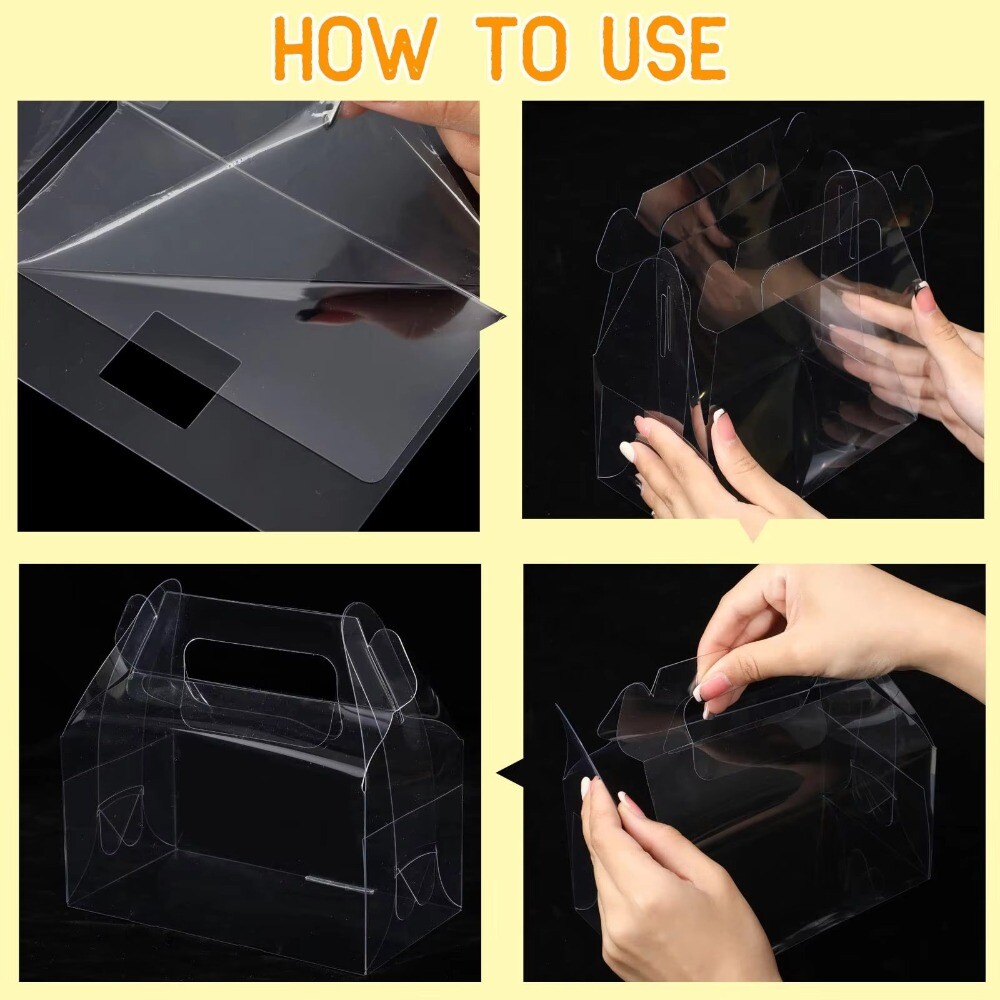 HOW TO USE