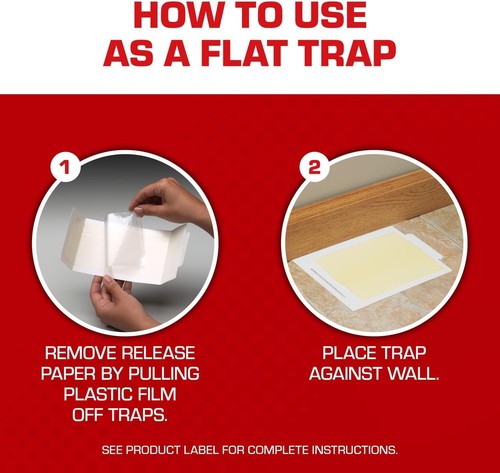 HOW TO USE
AS A FLAT TRAP

1

REMOVE RELEASE PAPER BY PULLING PLASTIC FILM OFF TRAPS.

2

PLACE TRAP AGAINST WALL.

SEE PRODUCT LABEL FOR COMPLETE INSTRUCTIONS.