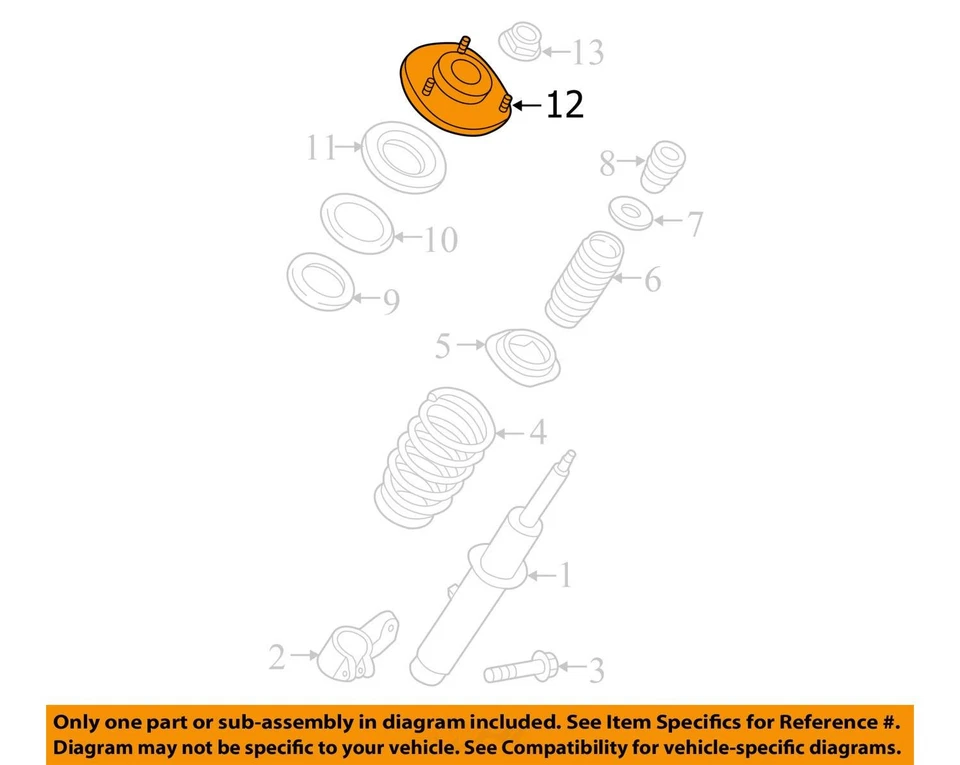 13
12
11
8
7
10
6
9
5
4
1
2
3

Only one part or sub-assembly in diagram included. See Item Specifics for Reference #.
Diagram may not be specific to your vehicle. See Compatibility for vehicle-specific diagrams.