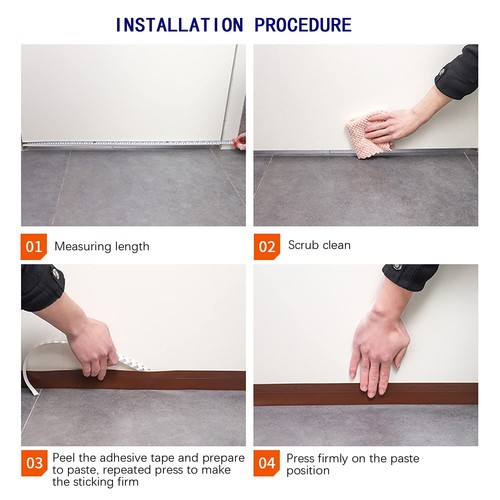 INSTALLATION PROCEDURE

01 Measuring length

02 Scrub clean

03 Peel the adhesive tape and prepare to paste, repeated press to make the sticking firm

04 Press firmly on the paste position