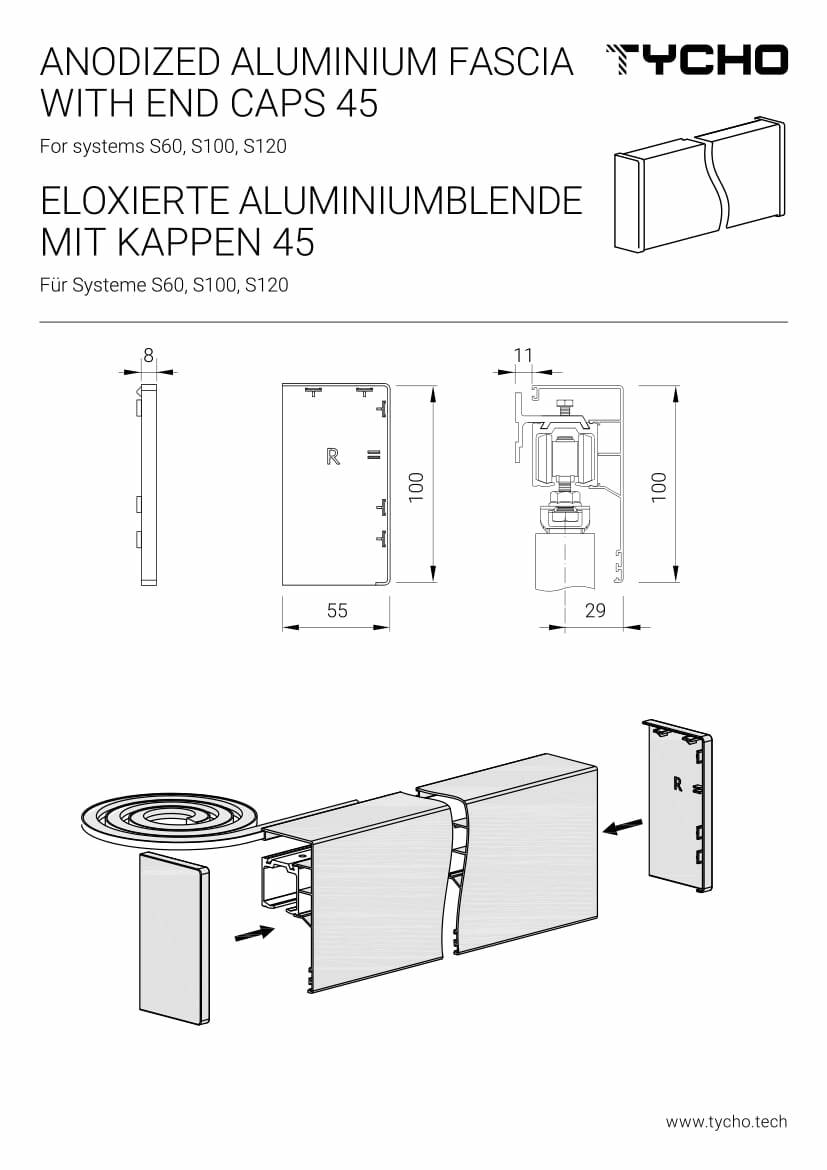 ANODIZED ALUMINIUM FASCIA WITH END CAPS 45

TYCHO

For systems S60, S100, S120

ELOXIERTE ALUMINIUMBLENDE MIT KAPPEN 45

Für Systeme S60, S100, S120

8

R

100

55

11

100

29

R

www.tycho.tech