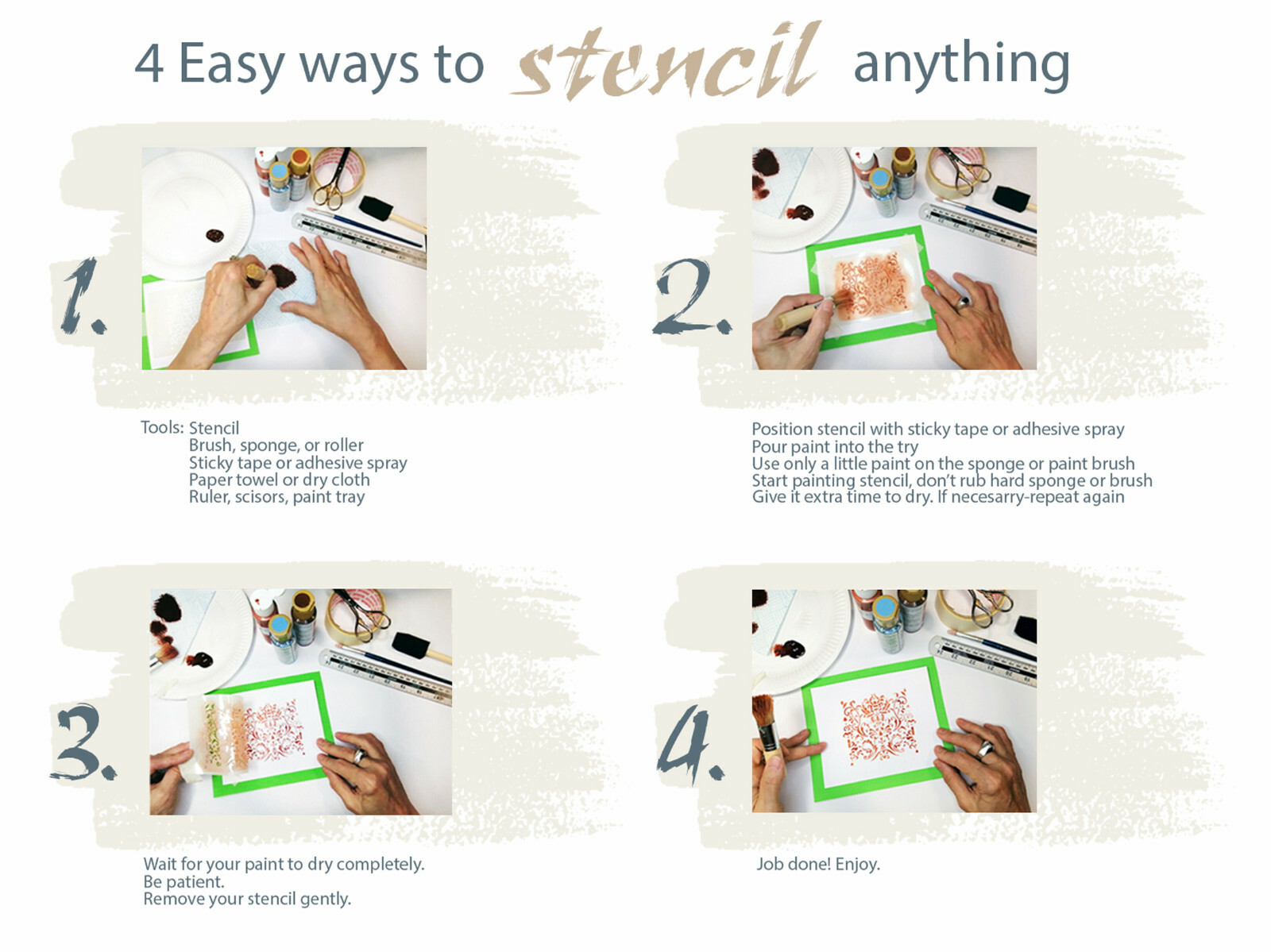 4 Easy ways to stencil anything

1.

Tools: Stencil
Brush, sponge, or roller
Sticky tape or adhesive spray
Paper towel or dry cloth
Ruler, scisors, paint tray

2.

Position stencil with sticky tape or adhesive spray
Pour paint into the try
Use only a little paint on the sponge or paint brush
Start painting stencil, don't rub hard sponge or brush
Give it extra time to dry. If necesarry-repeat again

3.

Wait for your paint to dry completely.
Be patient.
Remove your stencil gently.

4.

Job done! Enjoy.