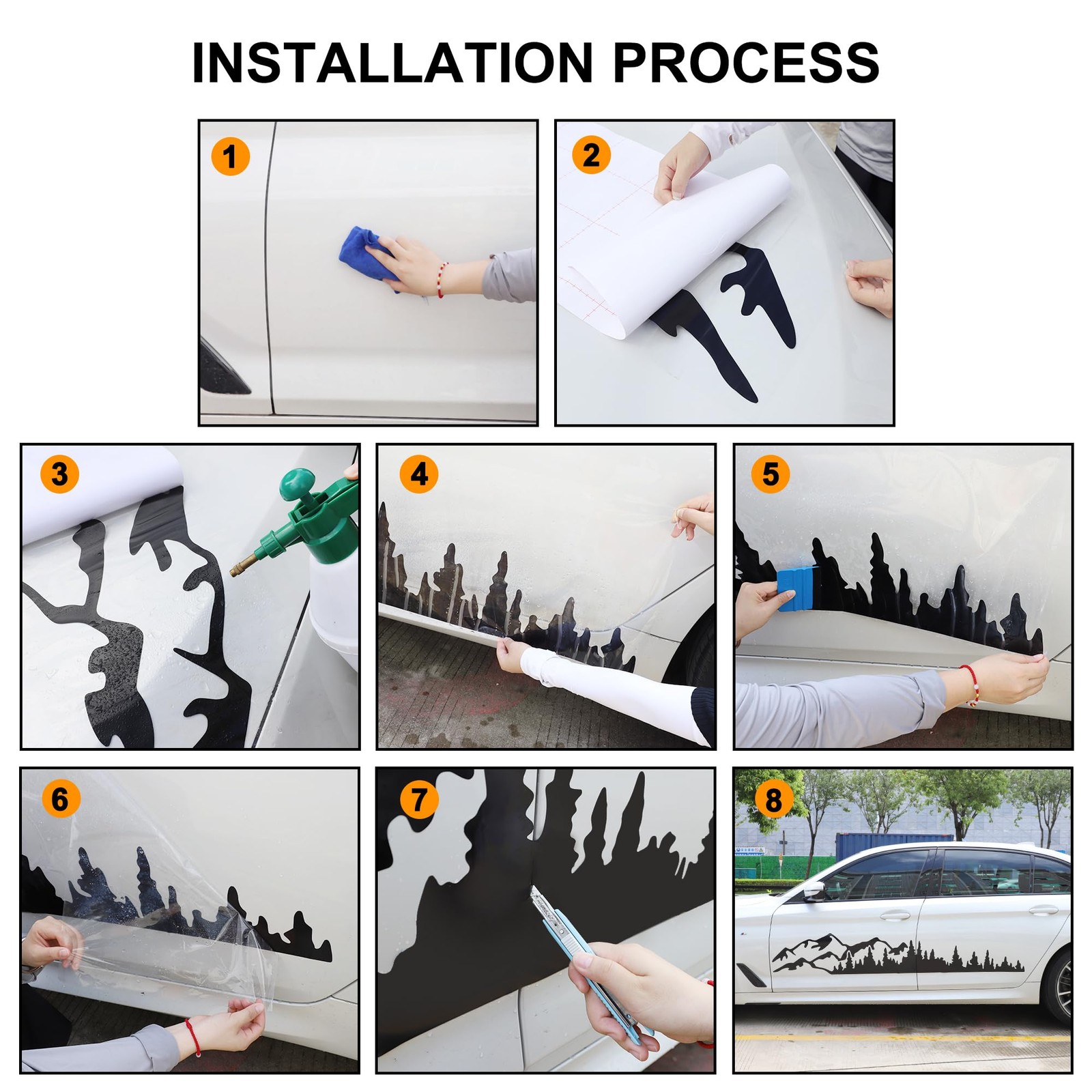 INSTALLATION PROCESS

1

2

3

4

5

6

7

8