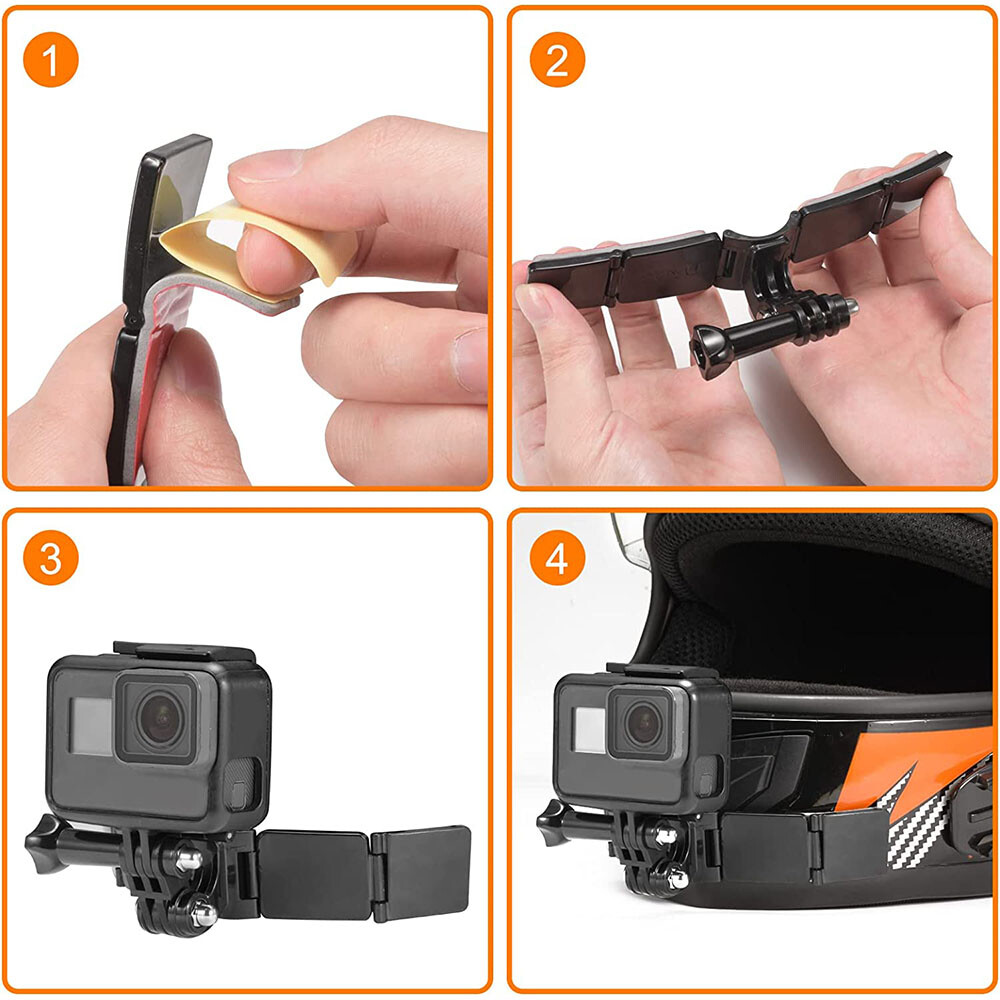 1

2

3

4