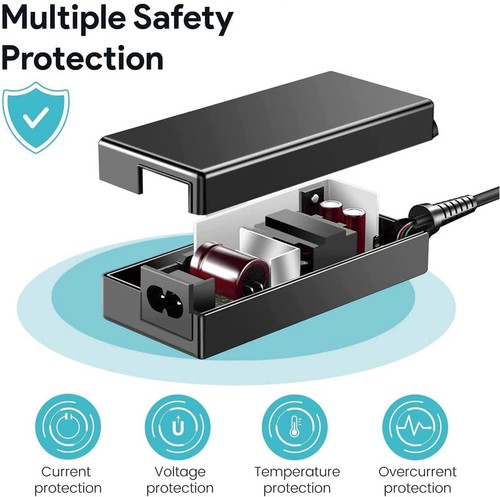 Multiple Safety Protection

U

Current protection

Voltage protection

Temperature protection

Overcurrent protection