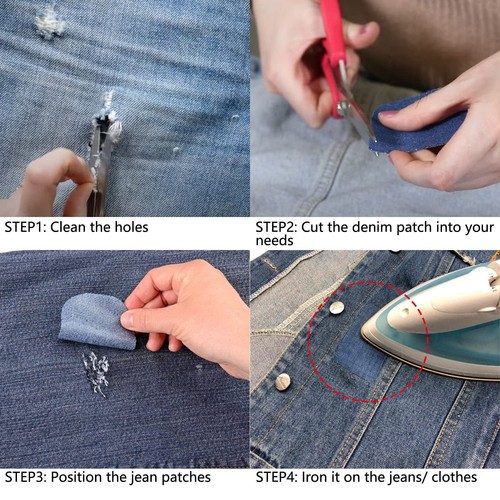 STEP1: Clean the holes

STEP2: Cut the denim patch into your needs

STEP3: Position the jean patches

STEP4: Iron it on the jeans/ clothes