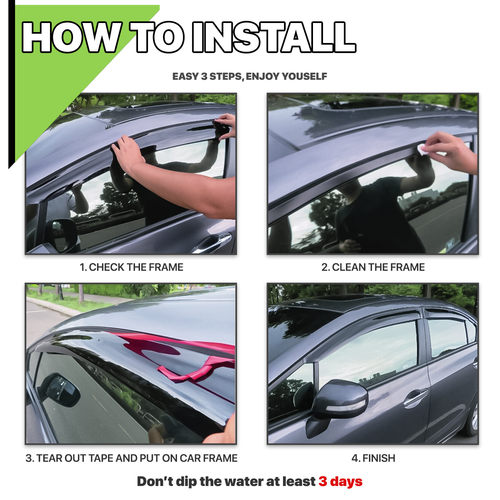 HOW TO INSTALL

EASY 3 STEPS, ENJOY YOUSELF

1. CHECK THE FRAME

2. CLEAN THE FRAME

3. TEAR OUT TAPE AND PUT ON CAR FRAME

4. FINISH

Don't dip the water at least 3 days