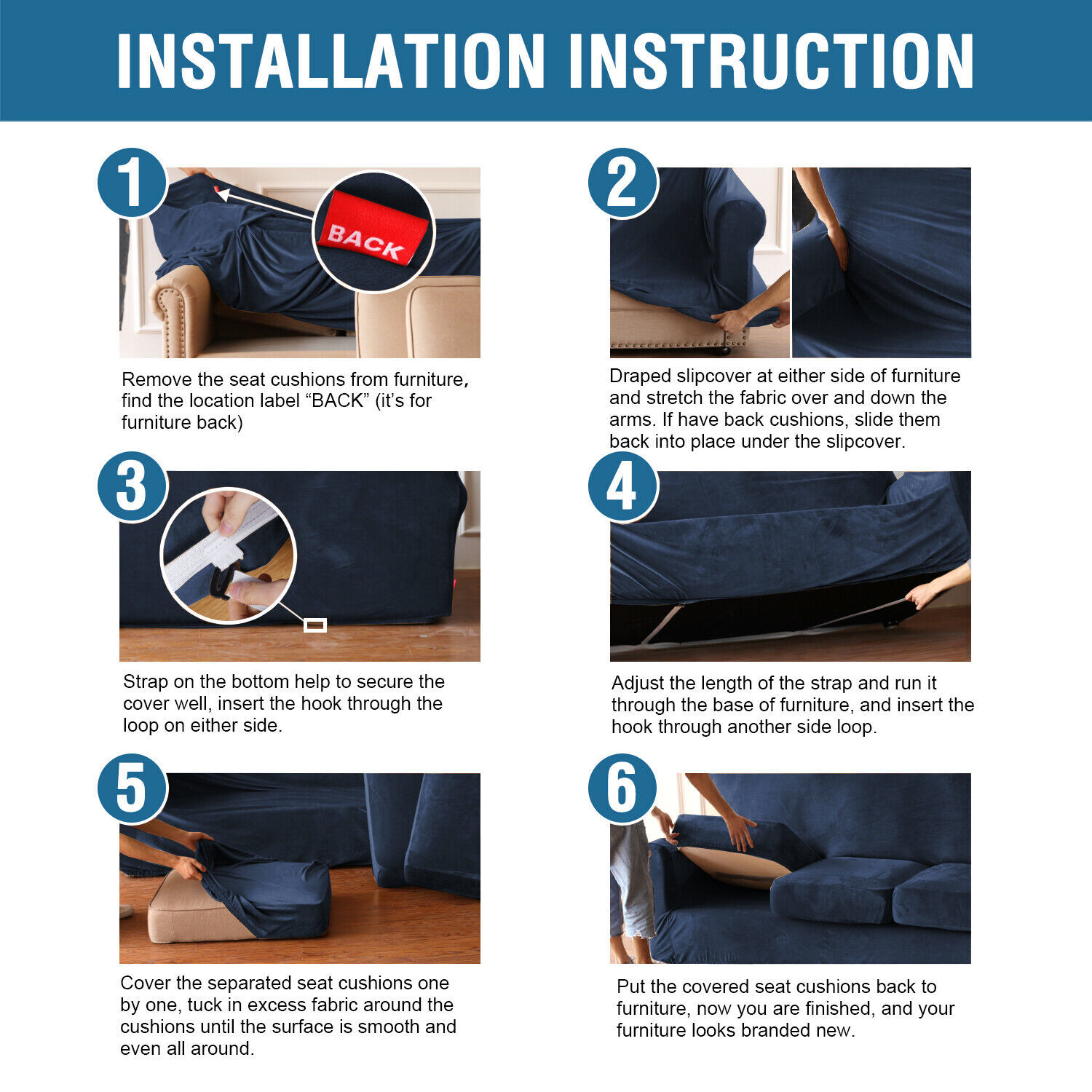 INSTALLATION INSTRUCTION

1

BACK

Remove the seat cushions from furniture, find the location label “BACK” (it’s for furniture back)

2

Draped slipcover at either side of furniture and stretch the fabric over and down the arms. If have back cushions, slide them back into place under the slipcover.

3

Strap on the bottom help to secure the cover well, insert the hook through the loop on either side.

4

Adjust the length of the strap and run it through the base of furniture, and insert the hook through another side loop.

5

Cover the separated seat cushions one by one, tuck in excess fabric around the cushions until the surface is smooth and even all around.

6

Put the covered seat cushions back to furniture, now you are finished, and your furniture looks branded new.