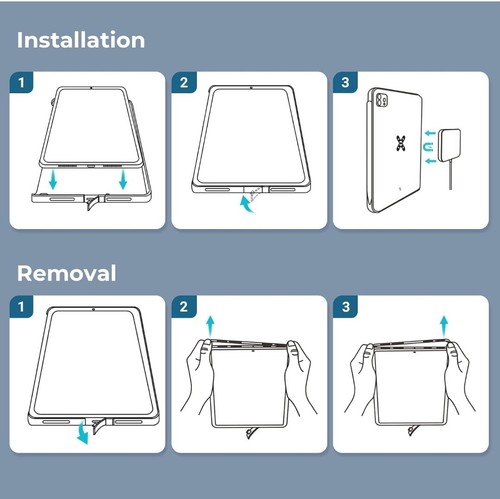 Installation

1

2

3

Removal

1

2

3