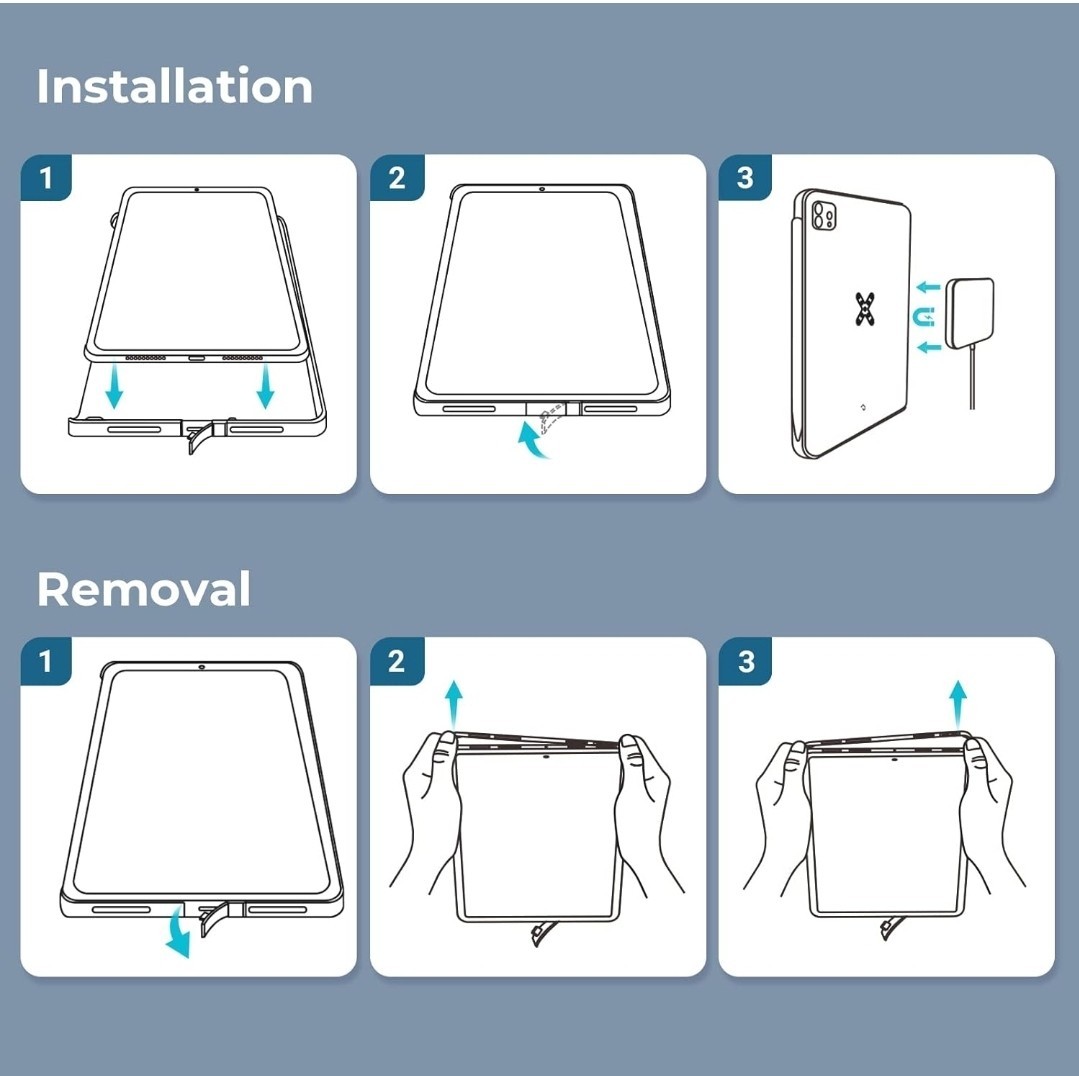 Installation

1

2

3

Removal

1

2

3