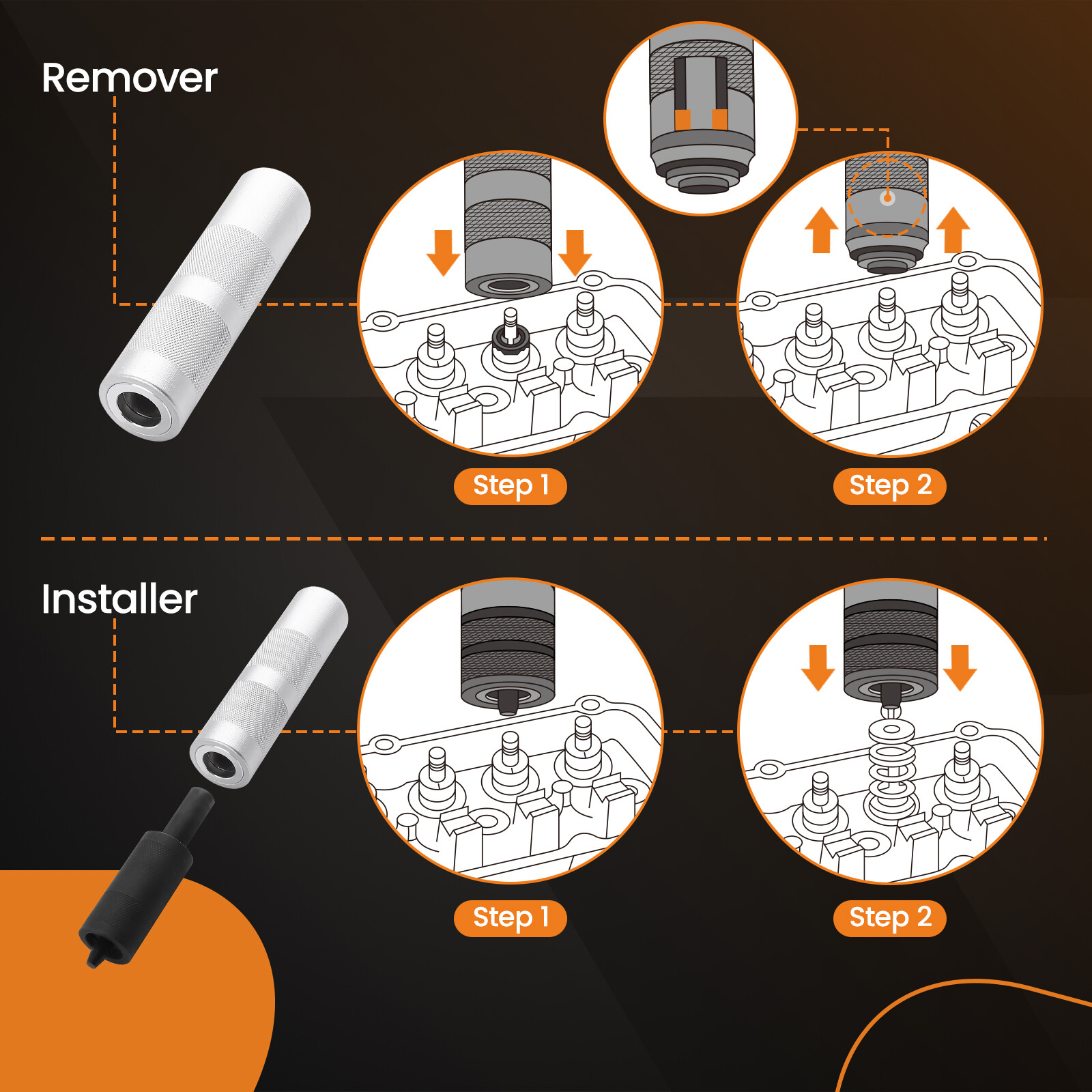 Remover

Step 1

Step 2

Installer

Step 1

Step 2