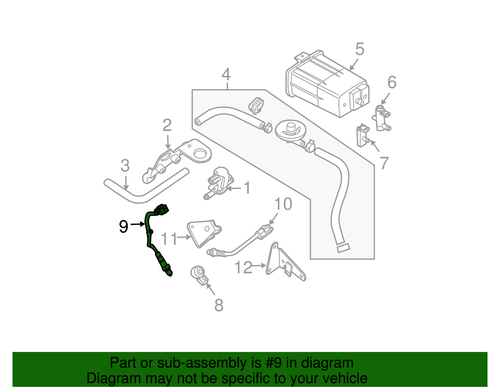 5
4
6
2
7
3
1
10
9
11
12
8

Part or sub-assembly is #9 in diagram
Diagram may not be specific to your vehicle