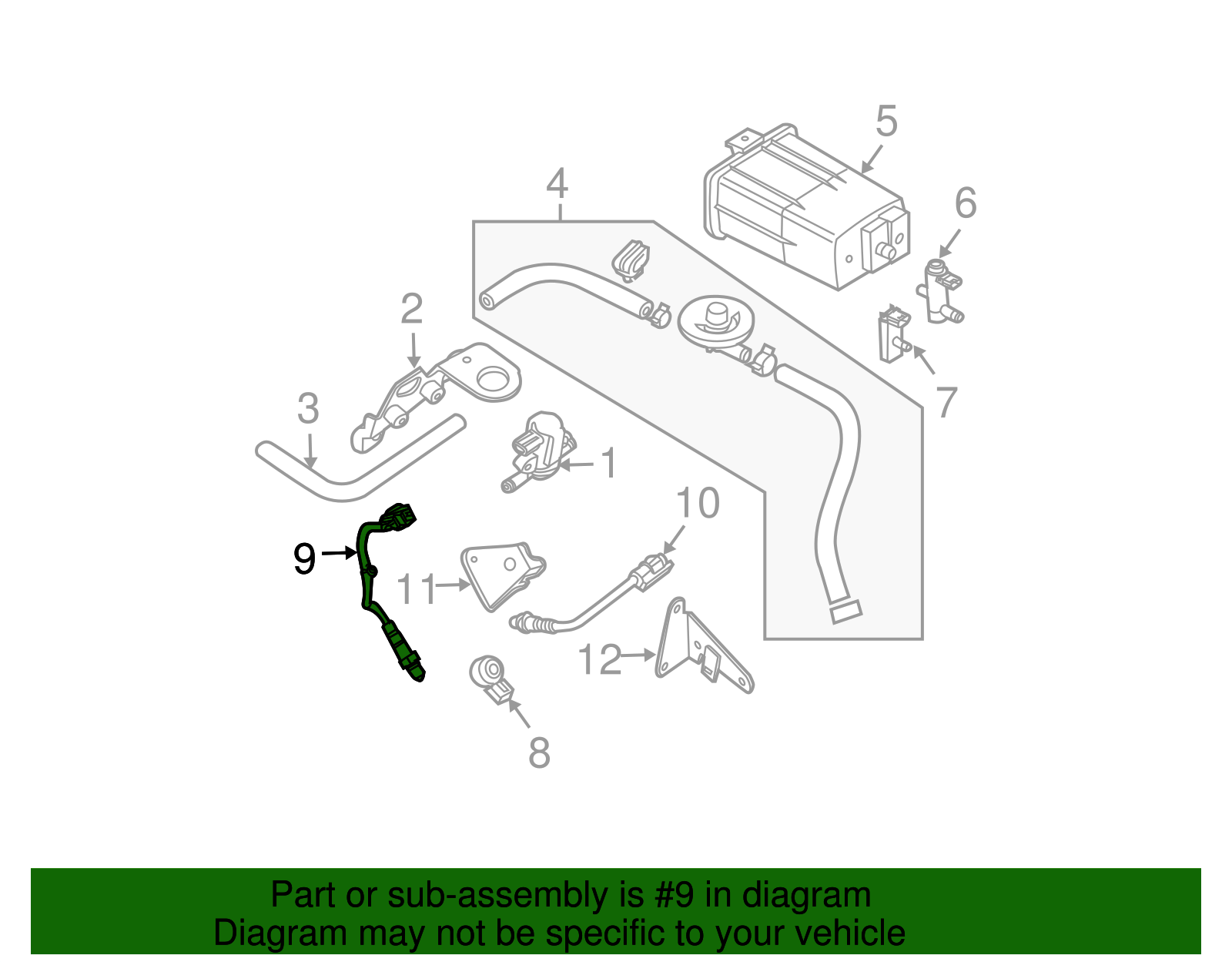 5
4
6
2
7
3
1
10
9
11
12
8

Part or sub-assembly is #9 in diagram
Diagram may not be specific to your vehicle