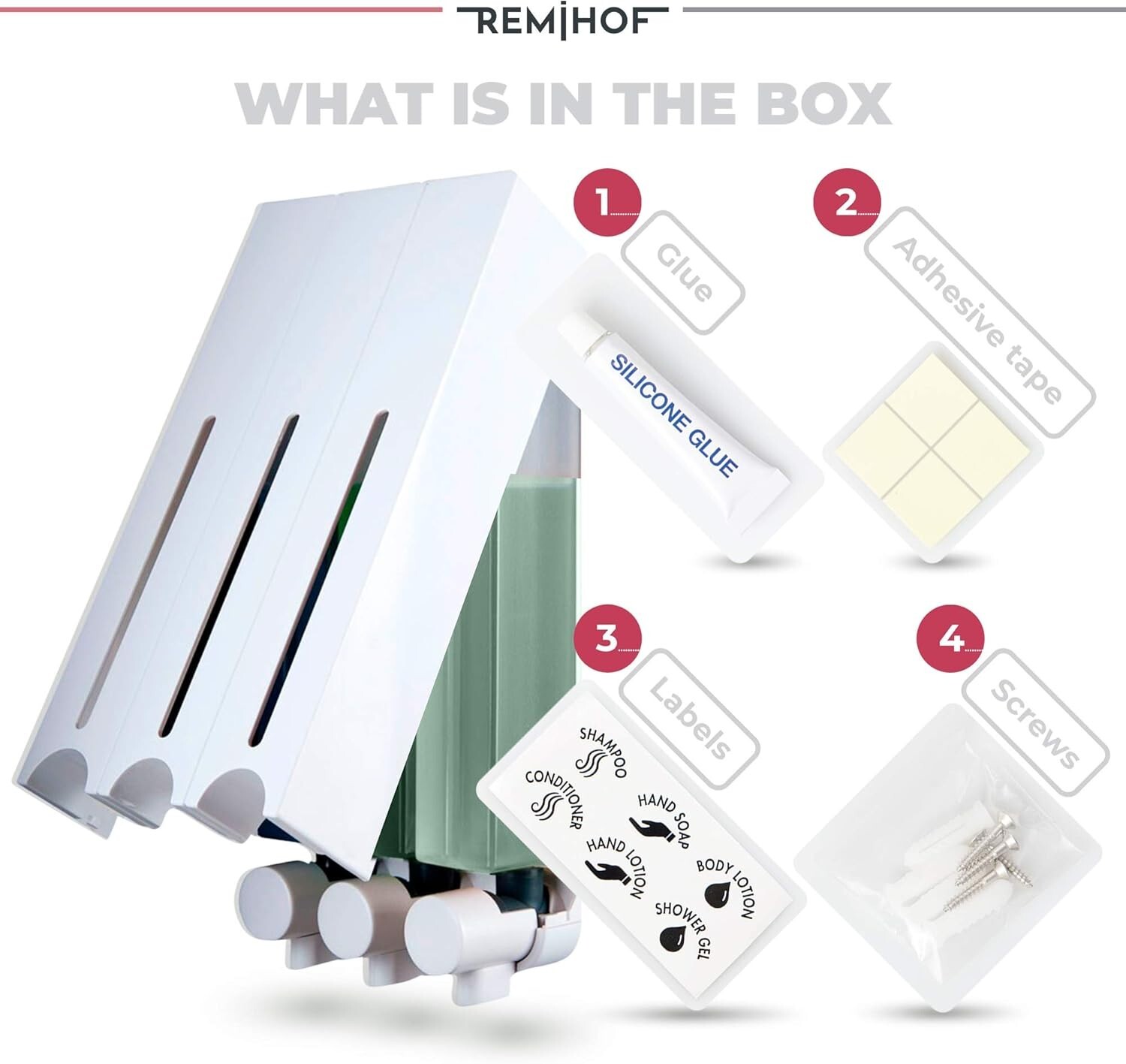 REMIHOF

WHAT IS IN THE BOX

1
Glue
SILICONE GLUE

2
Adhesive tape

3
Labels
SHAMPOO
CONDITIONER
HAND SOAP
HAND LOTION
BODY LOTION
SHOWER GEL

4
Screws