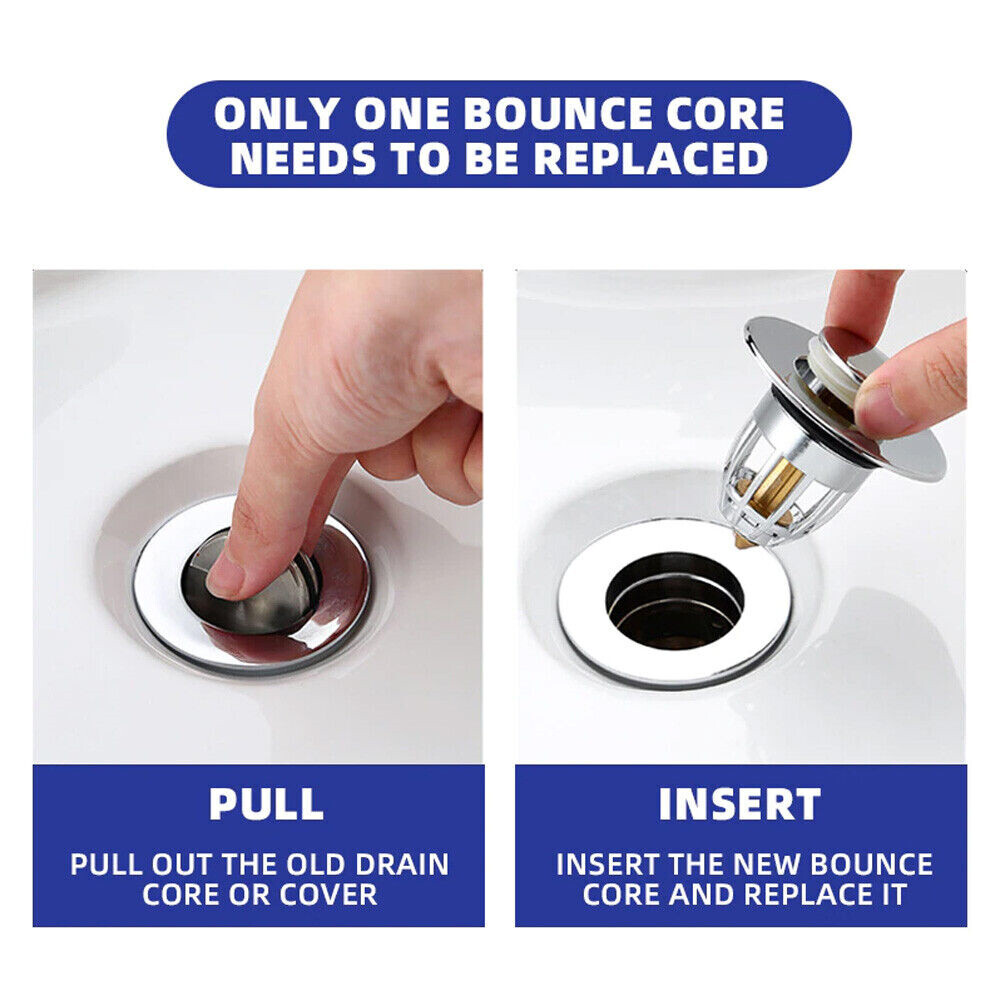 ONLY ONE BOUNCE CORE NEEDS TO BE REPLACED

PULL

PULL OUT THE OLD DRAIN CORE OR COVER

INSERT

INSERT THE NEW BOUNCE CORE AND REPLACE IT