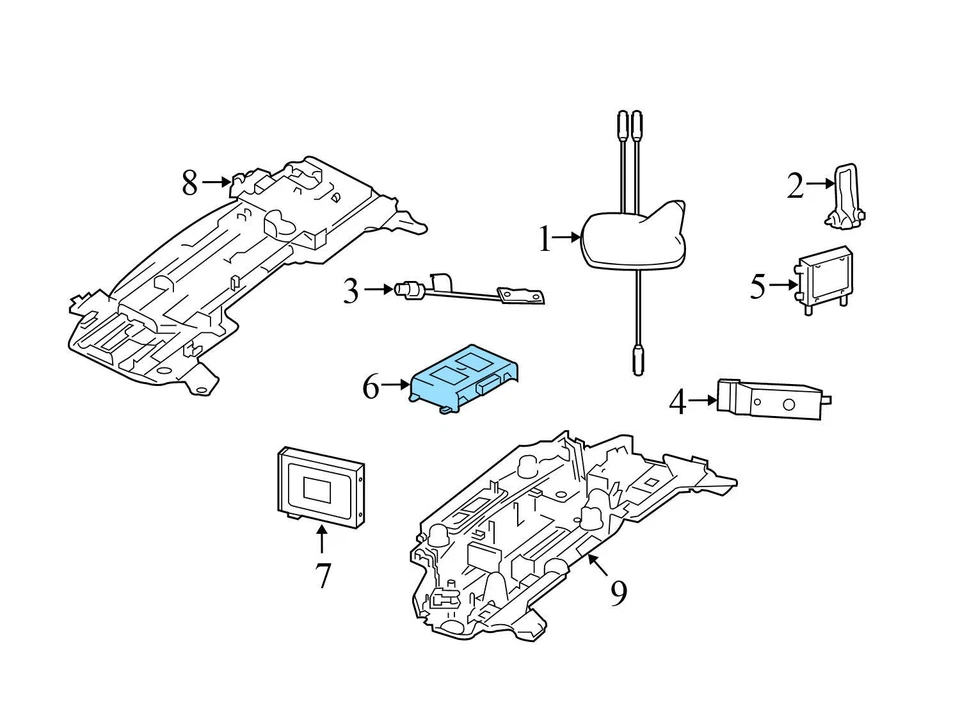 8
1
2
3
5
6
4
7
9