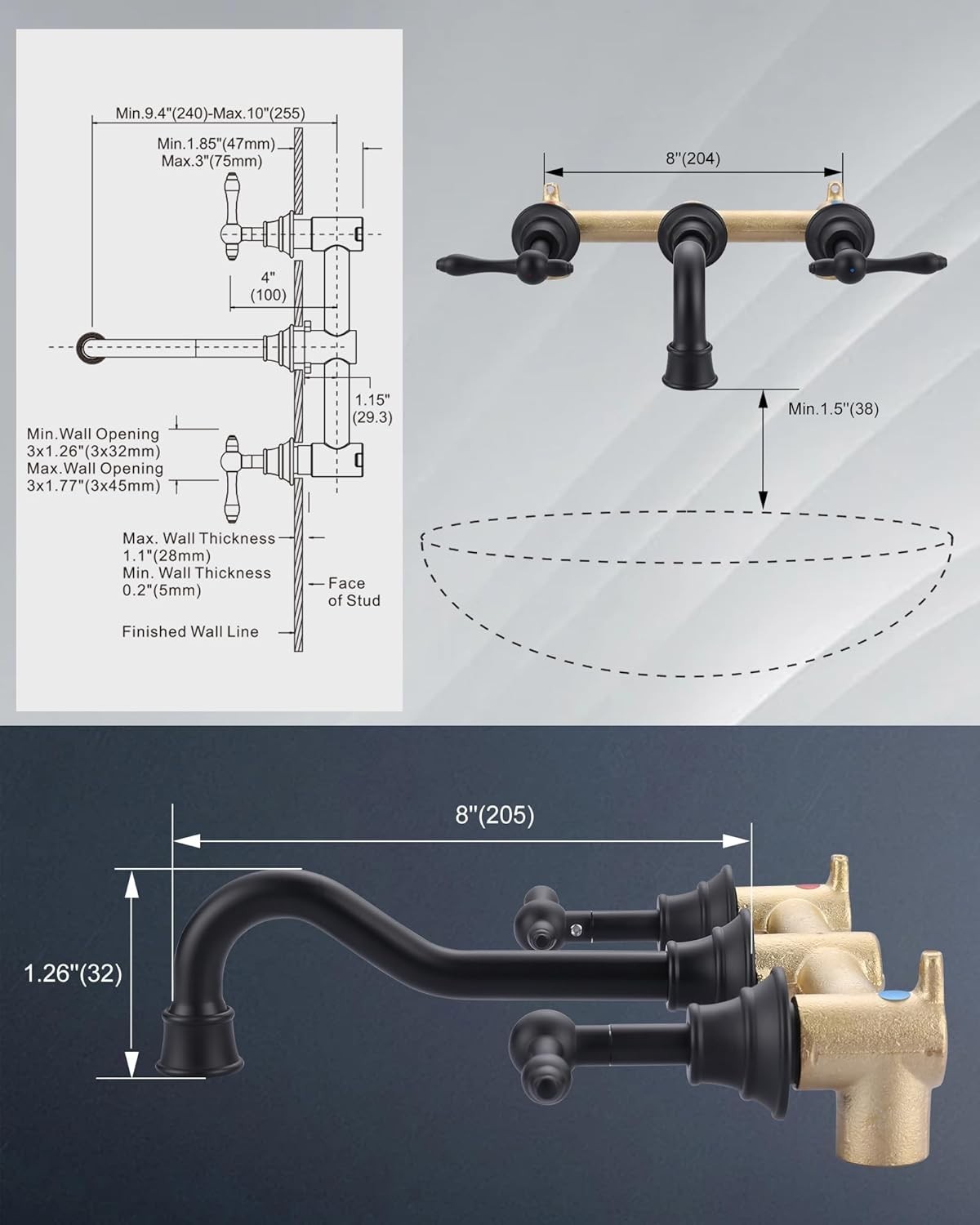 Min.9.4"(240)-Max.10"(255)

Min.1.85"(47mm)
Max.3"(75mm)

4"
(100)

1.15"
(29.3)

Min.Wall Opening
3x1.26"(3x32mm)
Max.Wall Opening
3x1.77"(3x45mm)

Max. Wall Thickness
1.1"(28mm)
Min. Wall Thickness
0.2"(5mm)

Face
of Stud

Finished Wall Line

8"(204)

Min.1.5"(38)

8"(205)

1.26"(32)