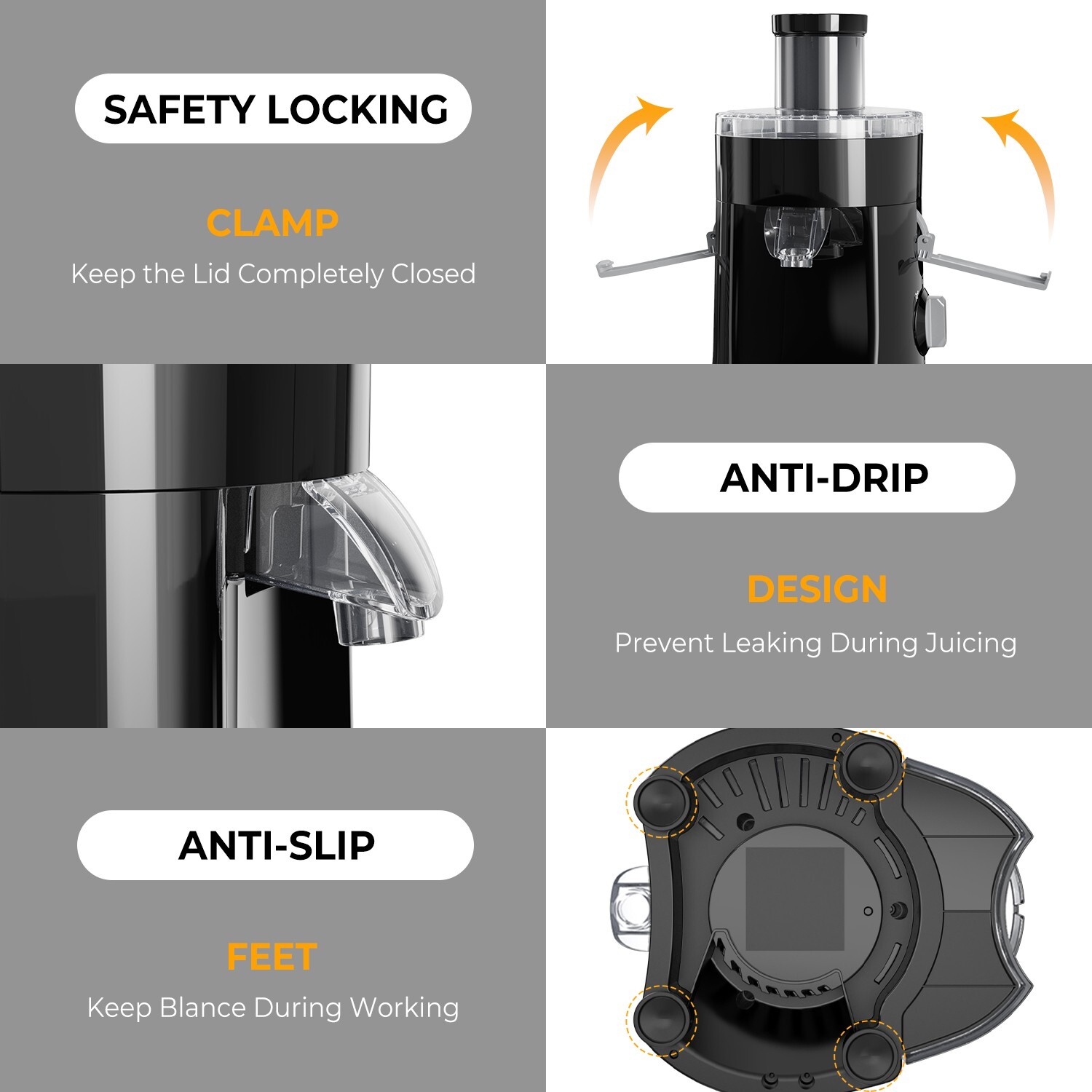 SAFETY LOCKING

CLAMP

Keep the Lid Completely Closed

ANTI-DRIP

DESIGN

Prevent Leaking During Juicing

ANTI-SLIP

FEET

Keep Blance During Working