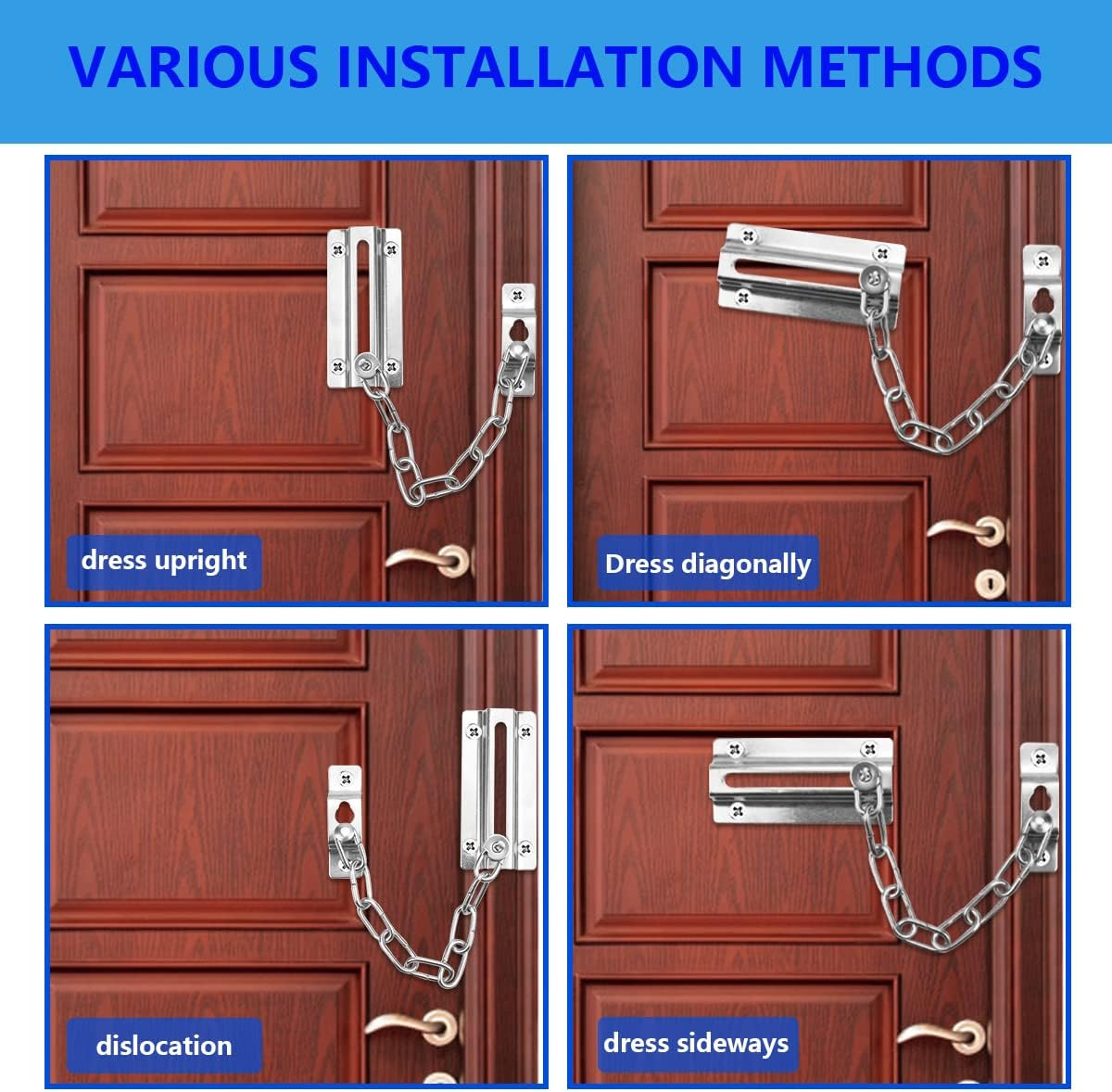 VARIOUS INSTALLATION METHODS

dress upright

Dress diagonally

dislocation

dress sideways