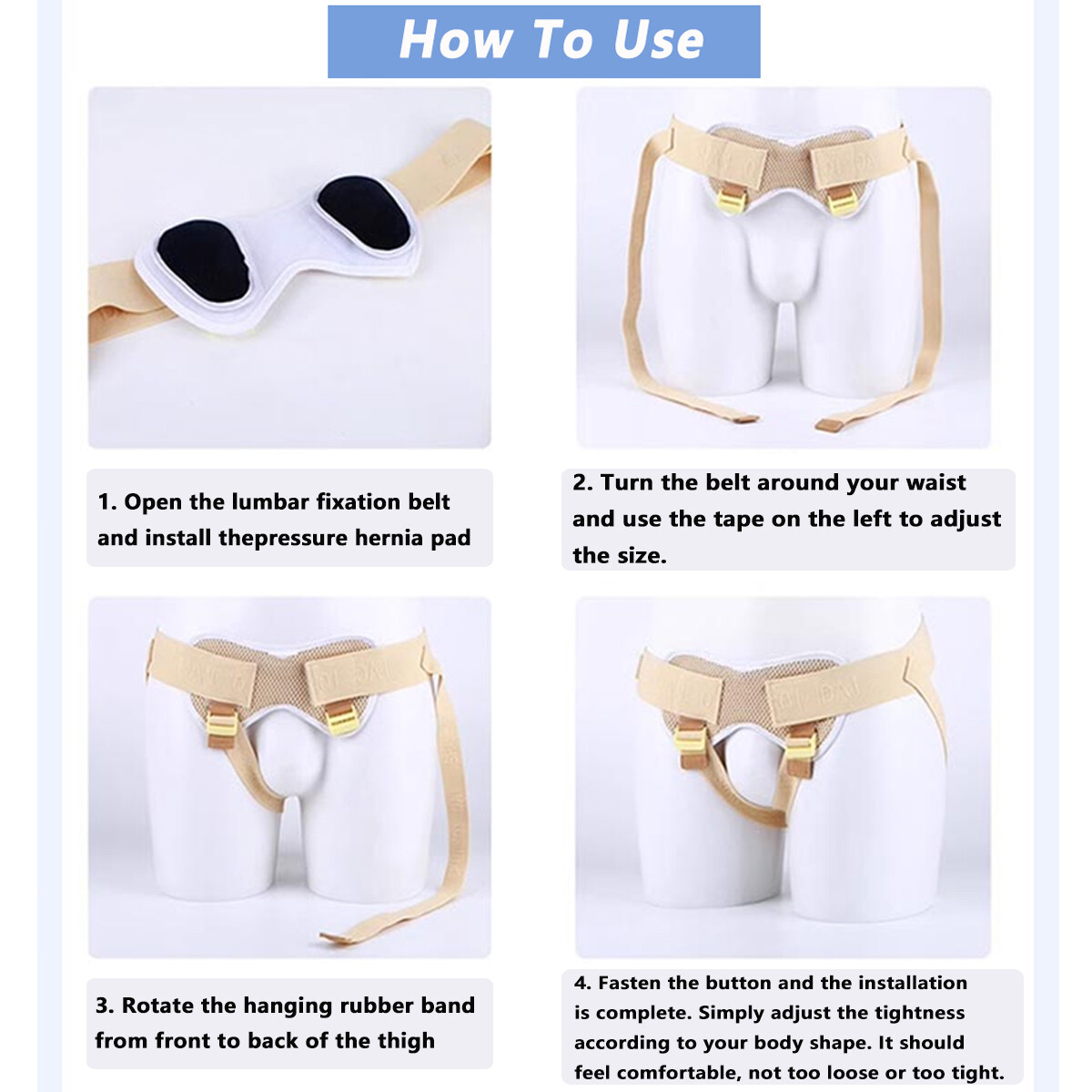 How To Use

1. Open the lumbar fixation belt and install thepressure hernia pad

2. Turn the belt around your waist and use the tape on the left to adjust the size.

3. Rotate the hanging rubber band from front to back of the thigh

4. Fasten the button and the installation is complete. Simply adjust the tightness according to your body shape. It should feel comfortable, not too loose or too tight.