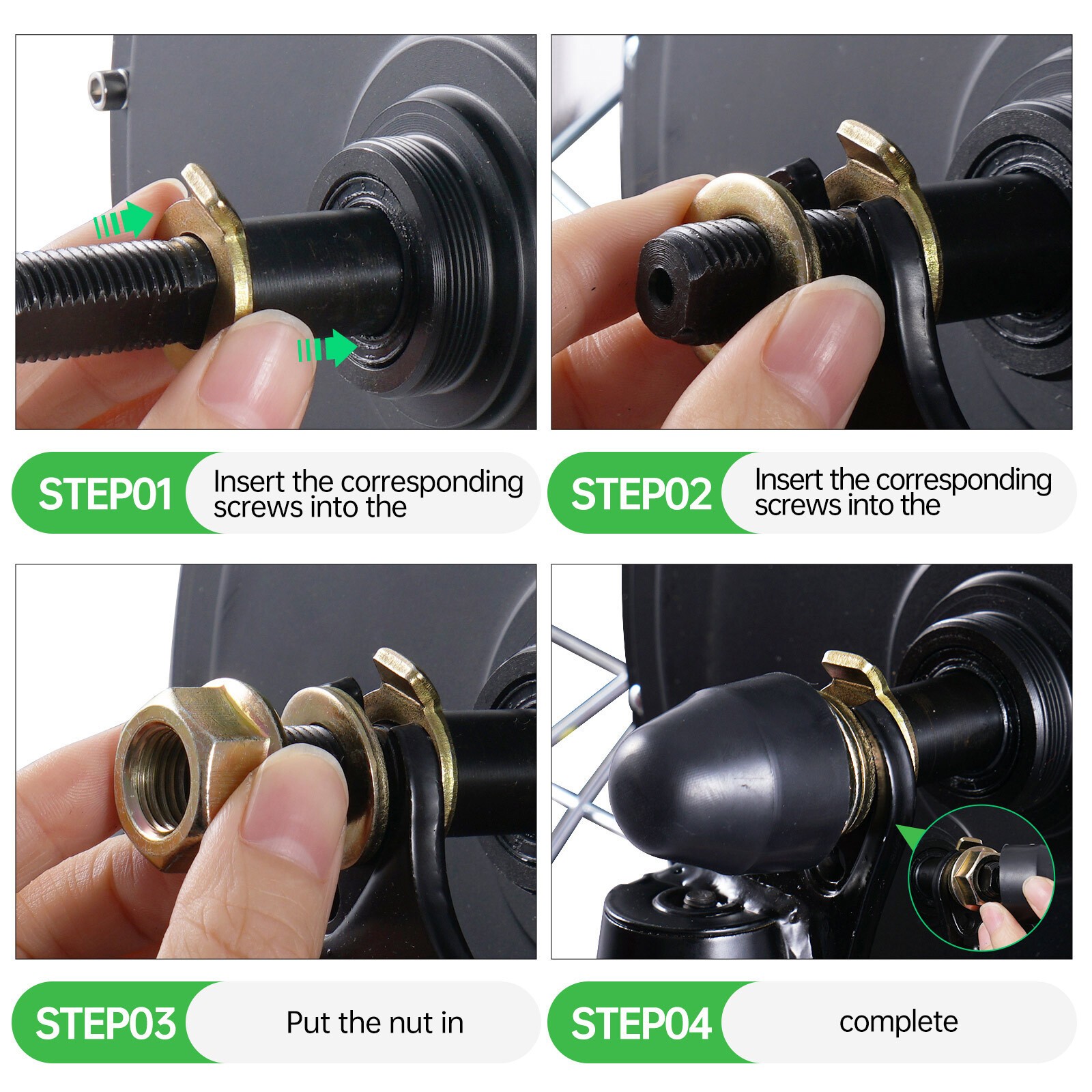 STEP01 Insert the corresponding screws into the

STEP02 Insert the corresponding screws into the

STEP03 Put the nut in

STEP04 complete