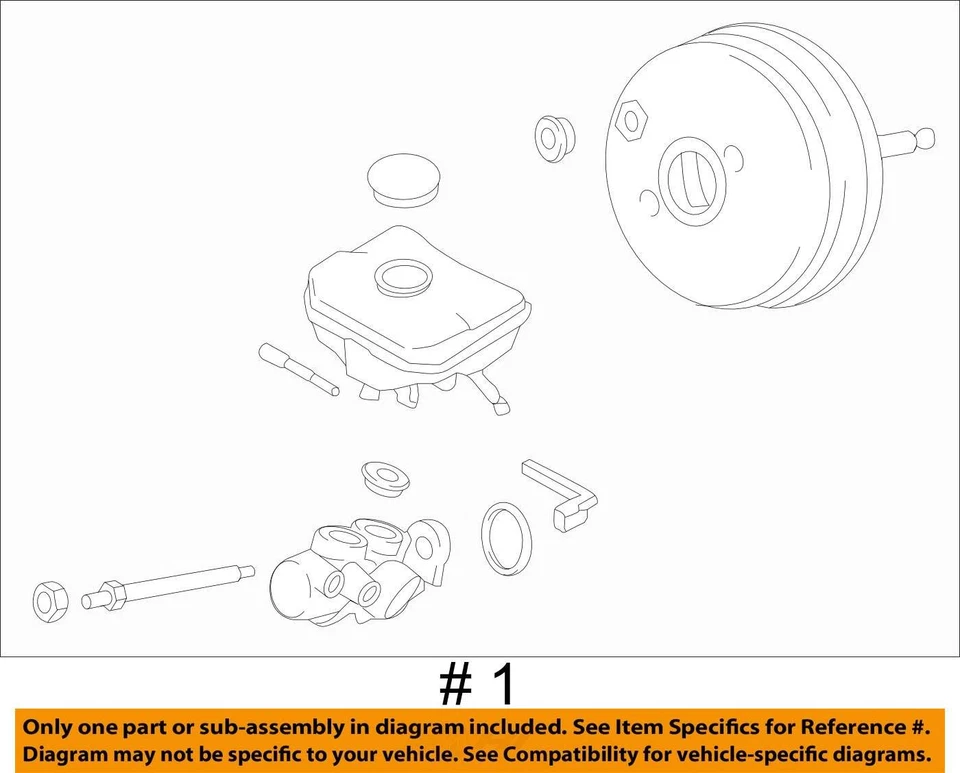 # 1

Only one part or sub-assembly in diagram included. See Item Specifics for Reference #. Diagram may not be specific to your vehicle. See Compatibility for vehicle-specific diagrams.