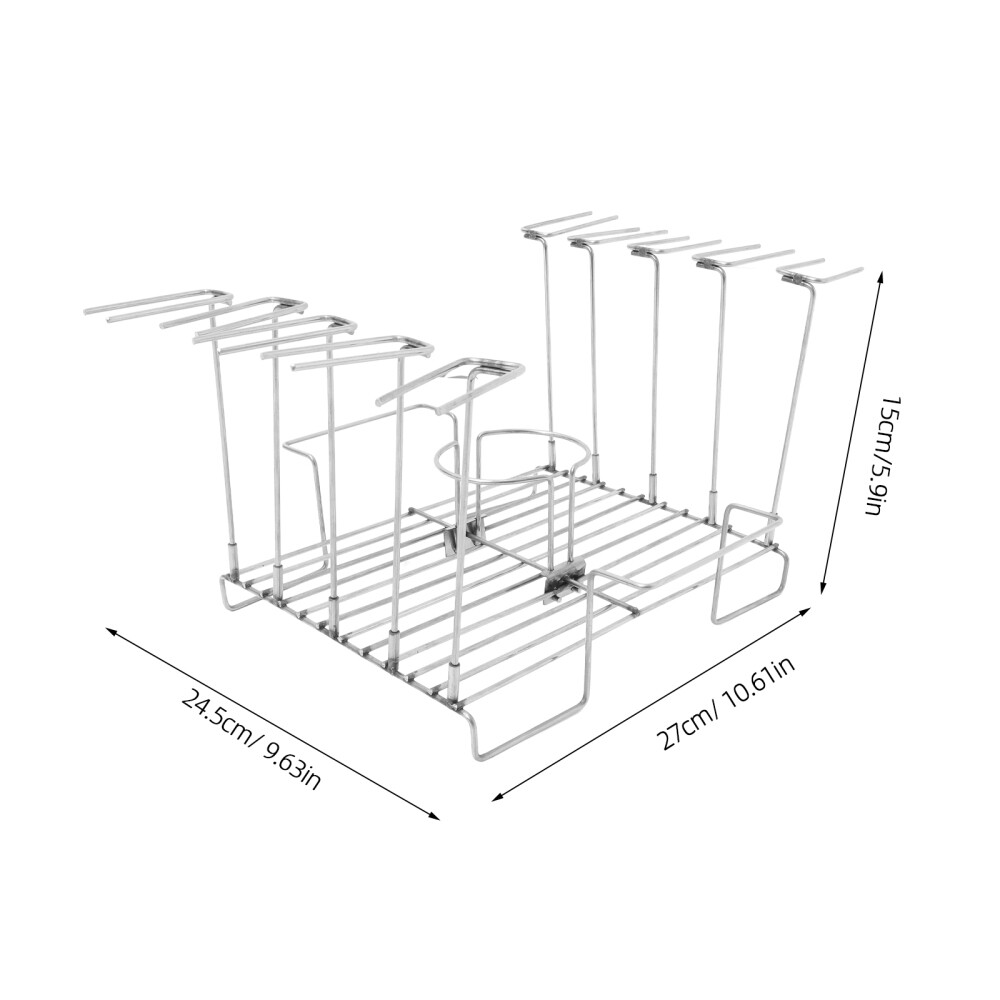 15cm/5.9in

24.5cm/ 9.63in

27cm/ 10.61in