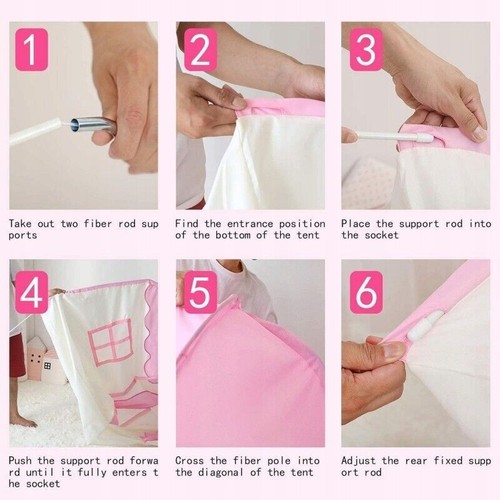 1

Take out two fiber rod sup ports

2

Find the entrance position of the bottom of the tent

3

Place the support rod into the socket

4

Push the support rod forwa rd until it fully enters t he socket

5

Cross the fiber pole into the diagonal of the tent

6

Adjust the rear fixed supp ort rod