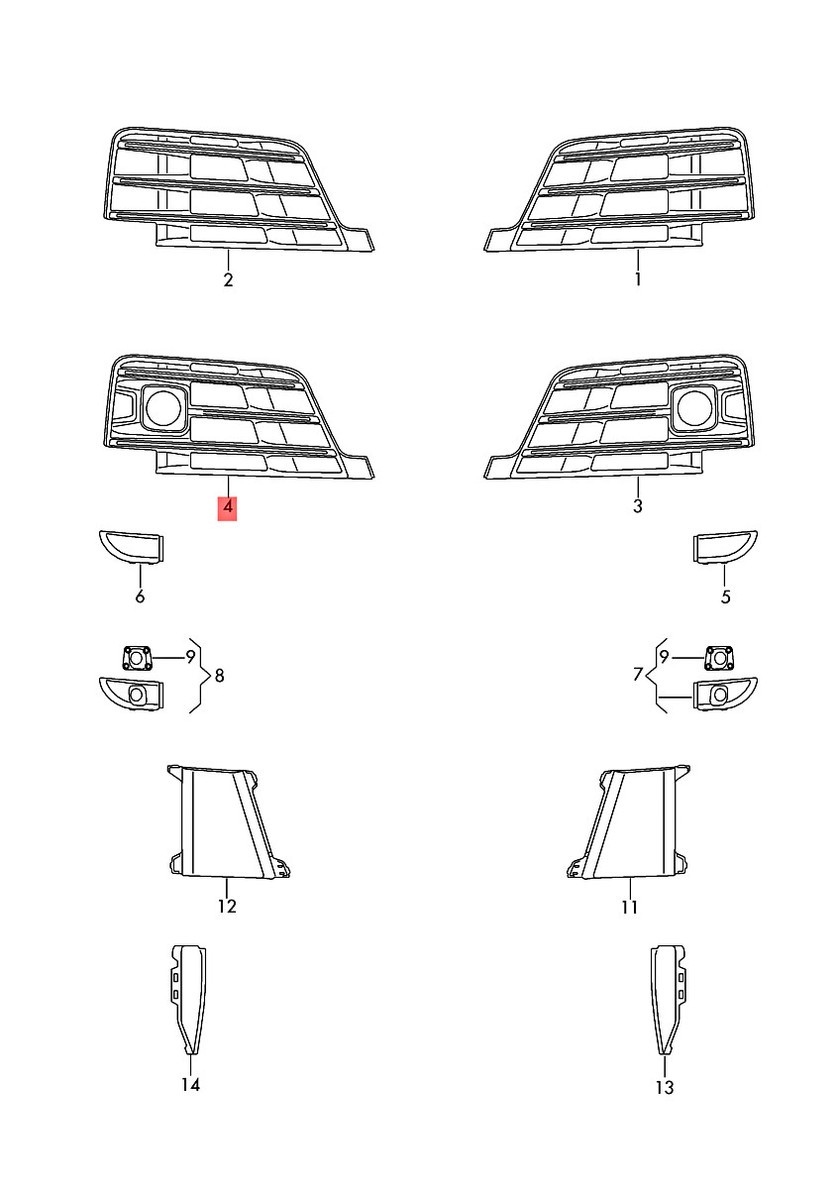 2
1
4
3
6
5
9
8
9
7
12
11
14
13