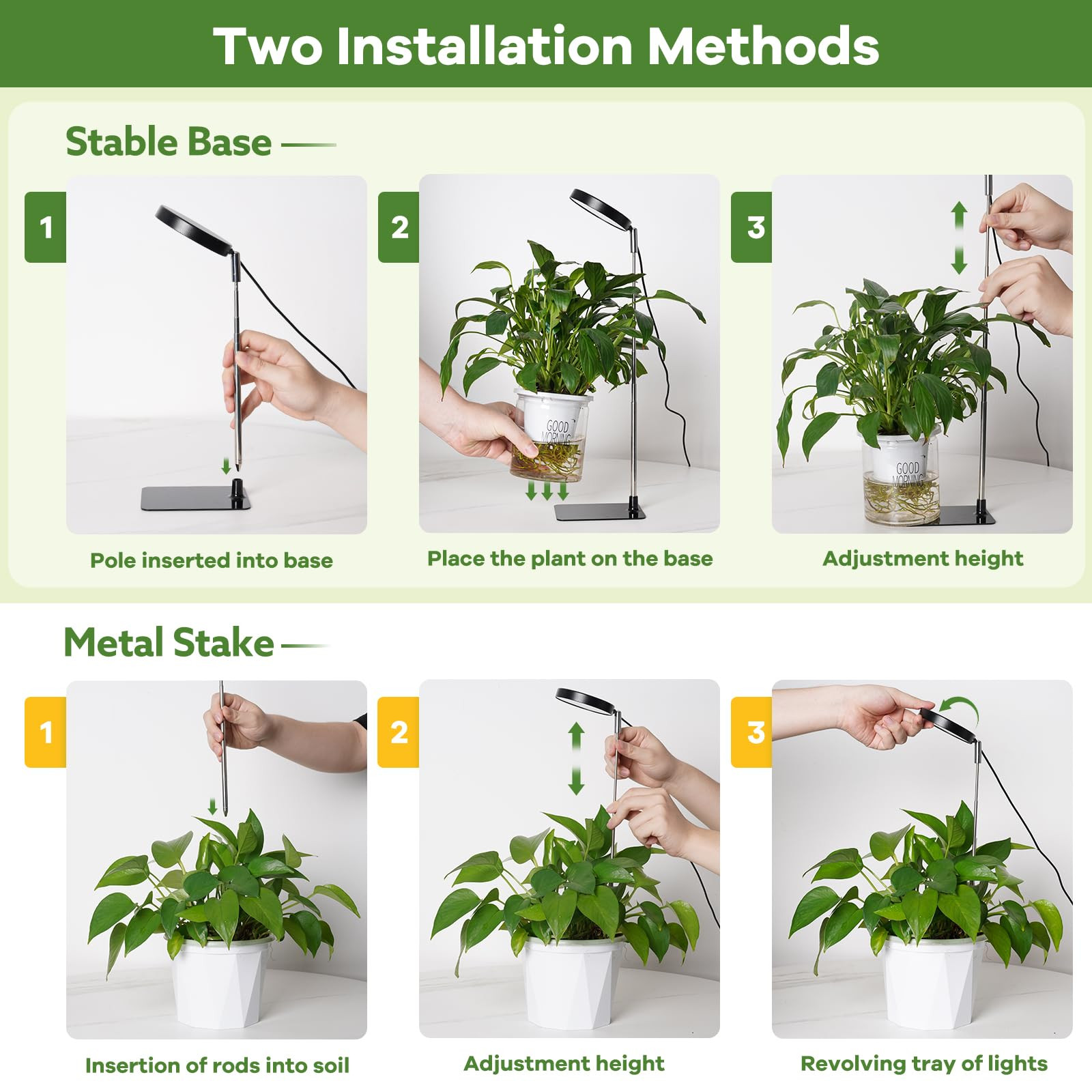 Two Installation Methods

Stable Base

1

Pole inserted into base

2

GOOD MORNING

Place the plant on the base

3

GOOD MORNING

Adjustment height

Metal Stake

1

Insertion of rods into soil

2

Adjustment height

3

Revolving tray of lights