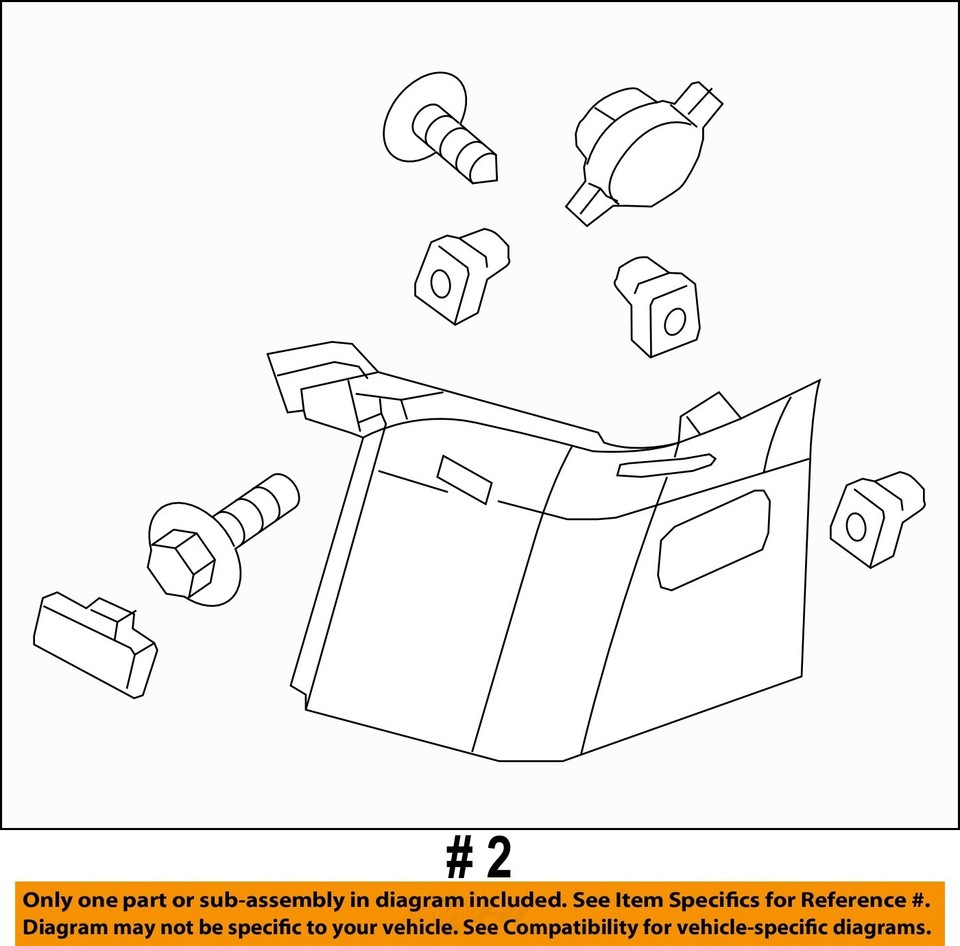 # 2

Only one part or sub-assembly in diagram included. See Item Specifics for Reference #.
Diagram may not be specific to your vehicle. See Compatibility for vehicle-specific diagrams.