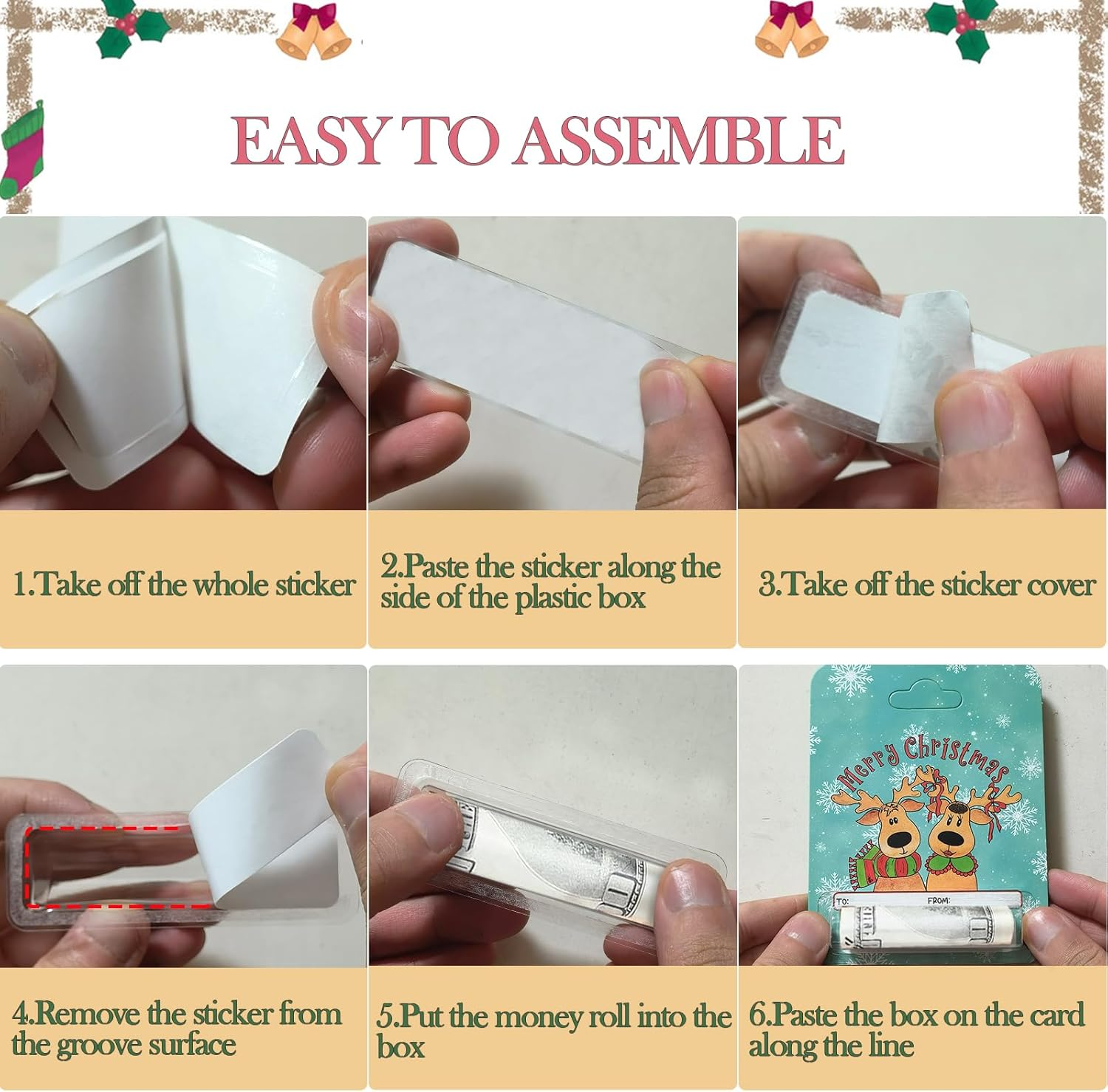 EASY TO ASSEMBLE

1.Take off the whole sticker

2.Paste the sticker along the side of the plastic box

3.Take off the sticker cover

Merry Christmas

TO: FROM:

4.Remove the sticker from the groove surface

5.Put the money roll into the box

6.Paste the box on the card along the line