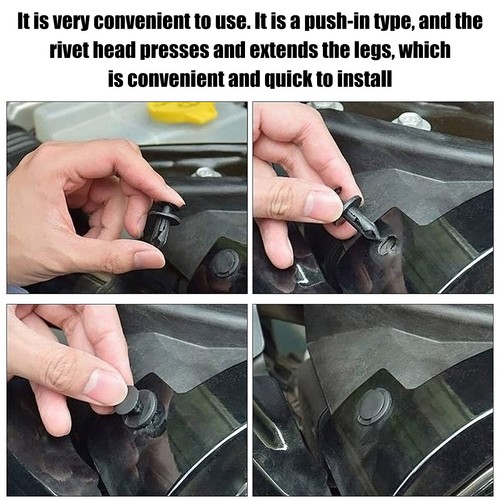 It is very convenient to use. It is a push-in type, and the rivet head presses and extends the legs, which is convenient and quick to install