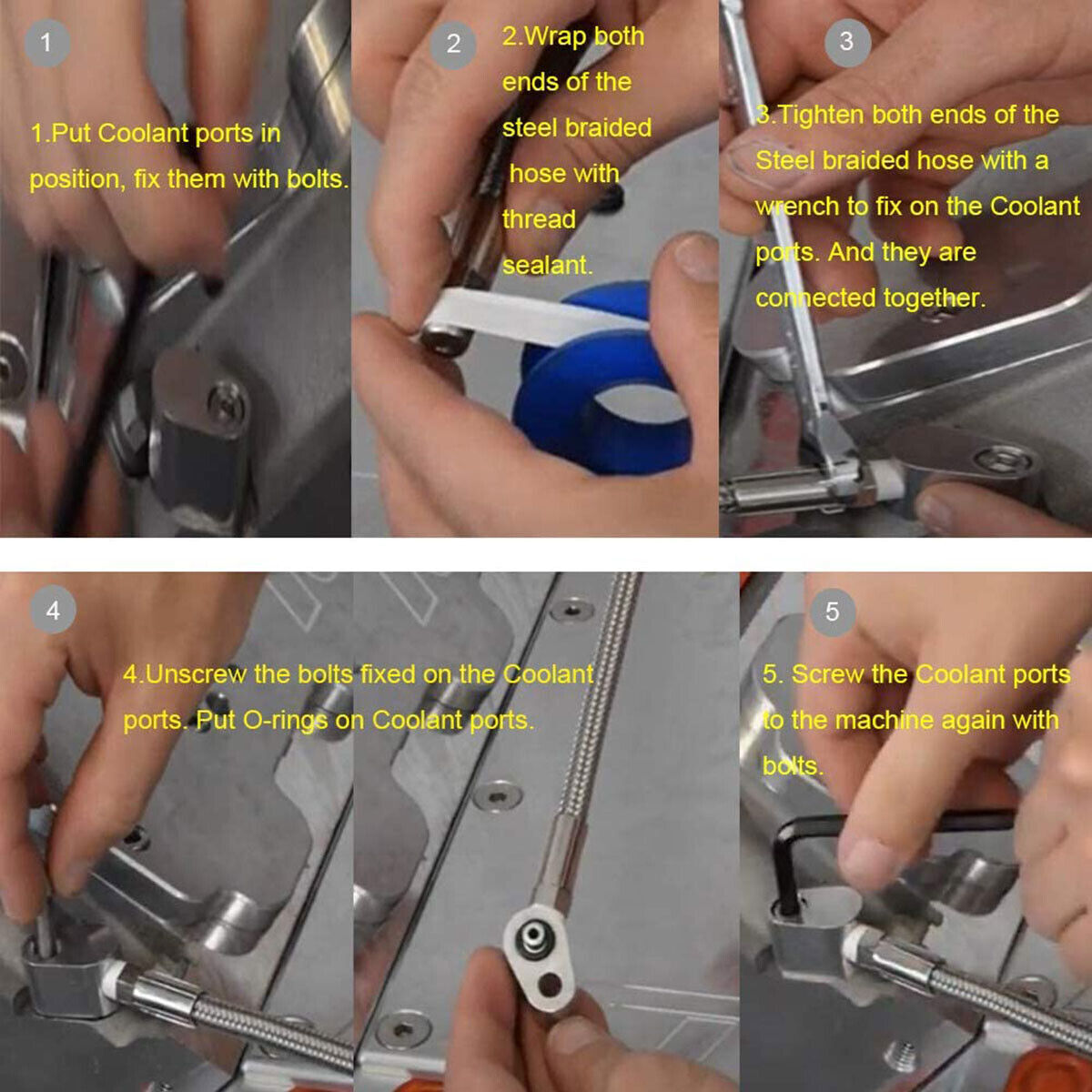 1

1.Put Coolant ports in position, fix them with bolts.

2

2.Wrap both ends of the steel braided hose with thread sealant.

3

3.Tighten both ends of the Steel braided hose with a wrench to fix on the Coolant ports. And they are connected together.

4

4.Unscrew the bolts fixed on the Coolant ports. Put O-rings on Coolant ports.

5

5. Screw the Coolant ports to the machine again with bolts.