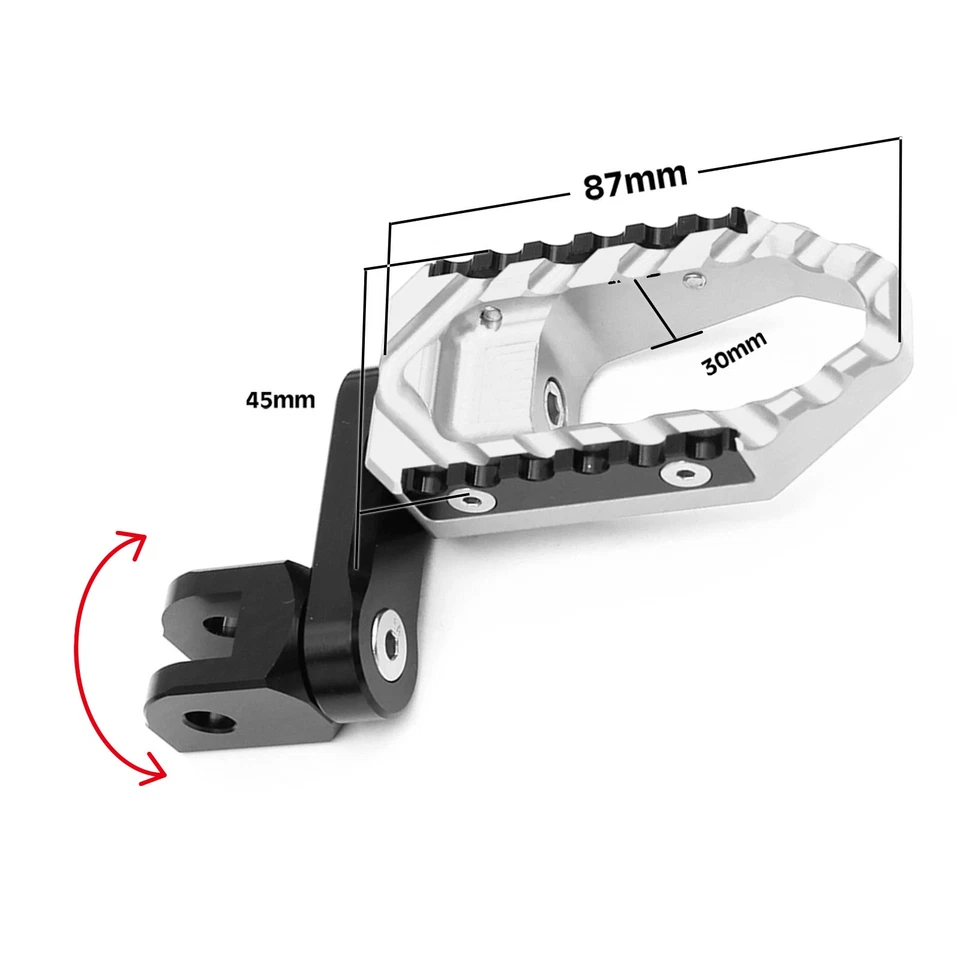 87mm

30mm

45mm