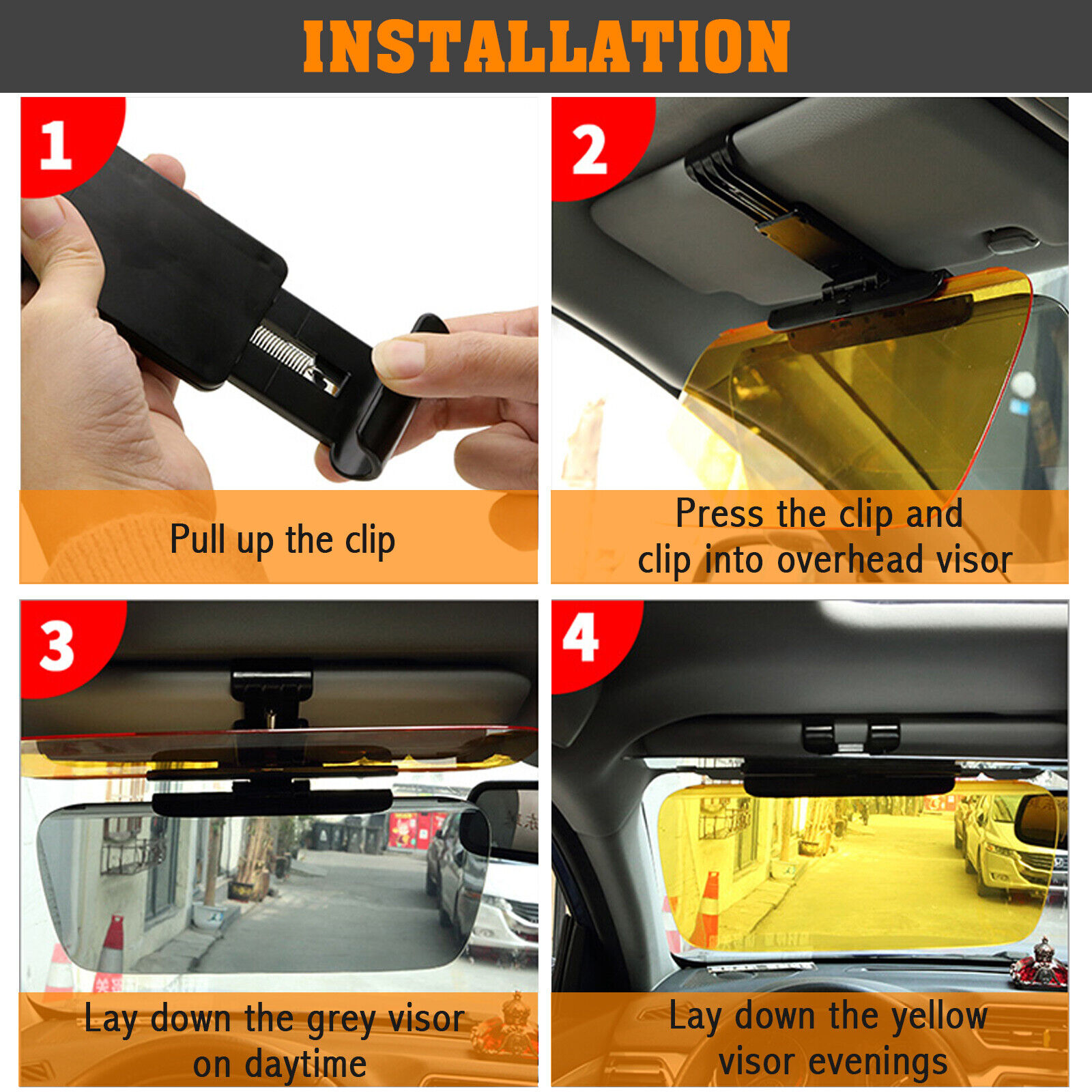 INSTALLATION

1

Pull up the clip

2

Press the clip and clip into overhead visor

3

Lay down the grey visor on daytime

4

Lay down the yellow visor evenings