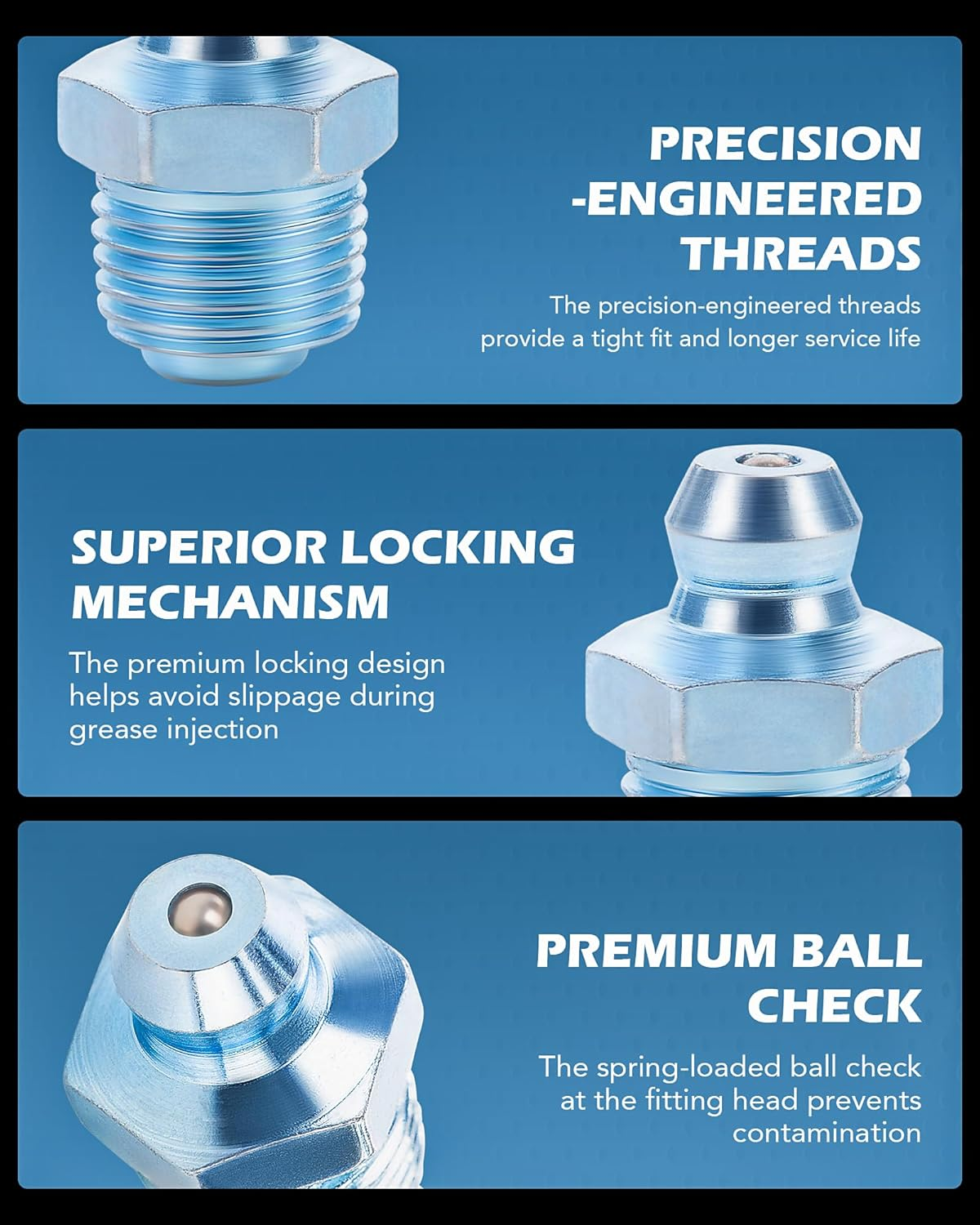 PRECISION
-ENGINEERED
THREADS

The precision-engineered threads provide a tight fit and longer service life

SUPERIOR LOCKING
MECHANISM

The premium locking design helps avoid slippage during grease injection

PREMIUM BALL
CHECK

The spring-loaded ball check at the fitting head prevents contamination