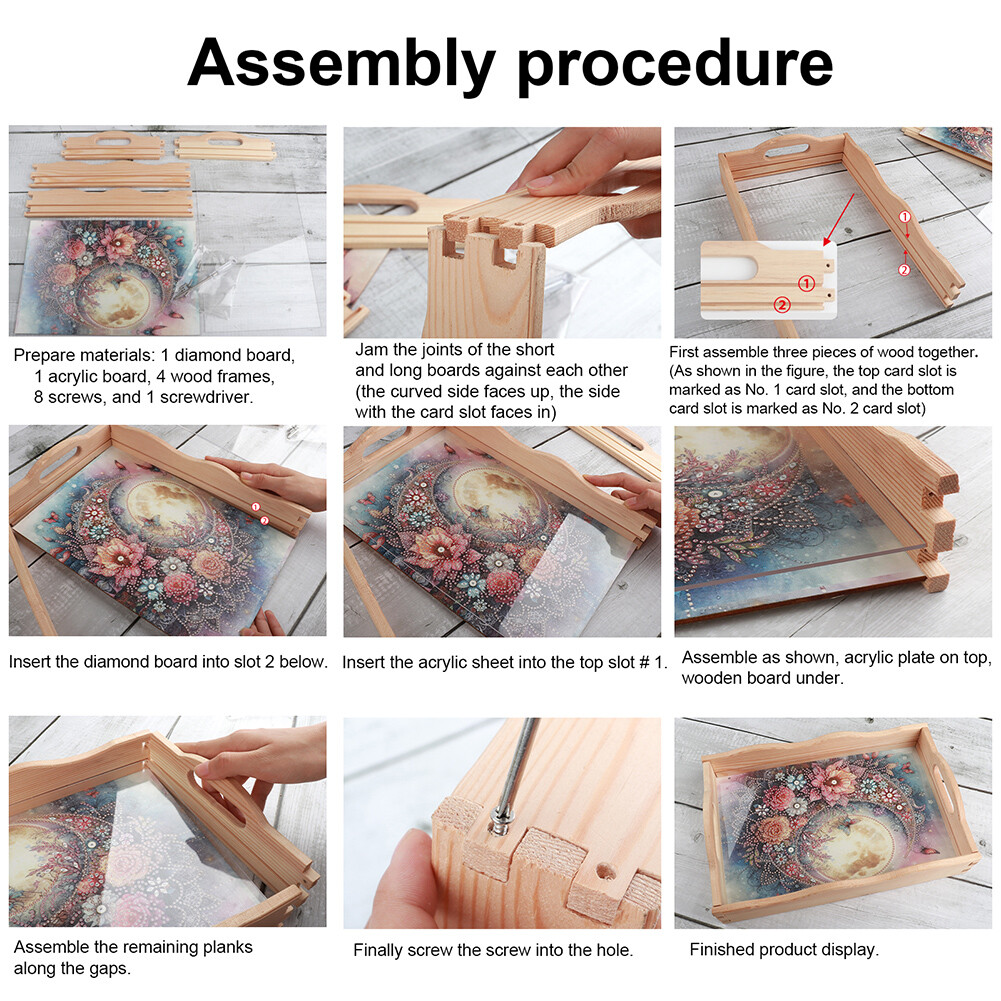 Assembly procedure

Prepare materials: 1 diamond board, 1 acrylic board, 4 wood frames, 8 screws, and 1 screwdriver.

Jam the joints of the short and long boards against each other (the curved side faces up, the side with the card slot faces in)

①
②
①
②

First assemble three pieces of wood together. (As shown in the figure, the top card slot is marked as No. 1 card slot, and the bottom card slot is marked as No. 2 card slot)

①
②

Insert the diamond board into slot 2 below.

Insert the acrylic sheet into the top slot # 1.

Assemble as shown, acrylic plate on top, wooden board under.

Assemble the remaining planks along the gaps.

Finally screw the screw into the hole.

Finished product display.