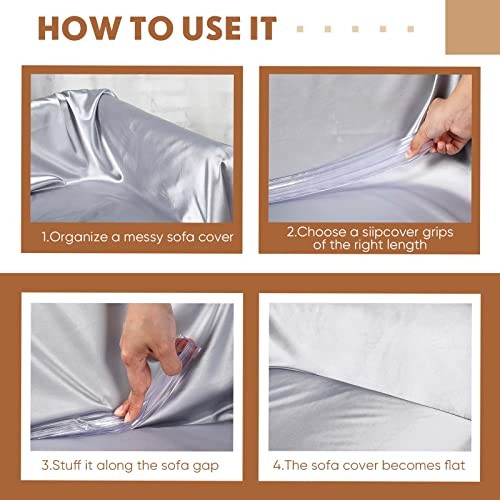 HOW TO USE IT

1.Organize a messy sofa cover

2.Choose a siipcover grips of the right length

3.Stuff it along the sofa gap

4.The sofa cover becomes flat