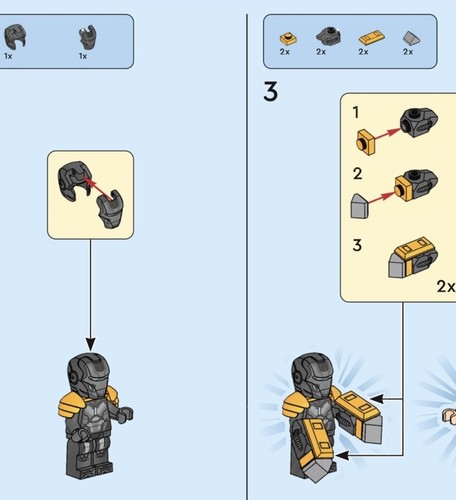 1x 1x

2x 2x 2x 2x

3

1

2

3

2x