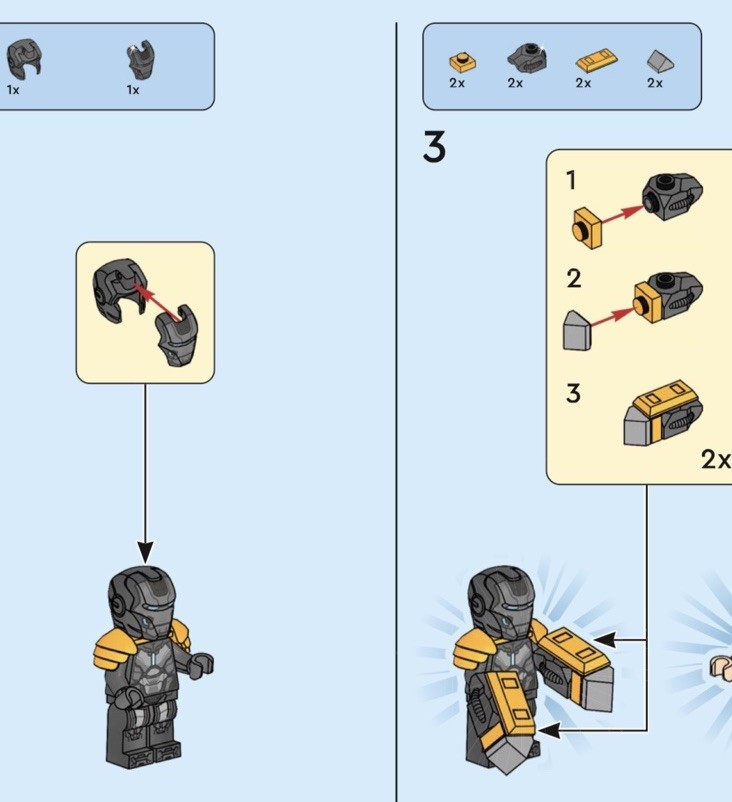 1x 1x

2x 2x 2x 2x

3

1

2

3

2x