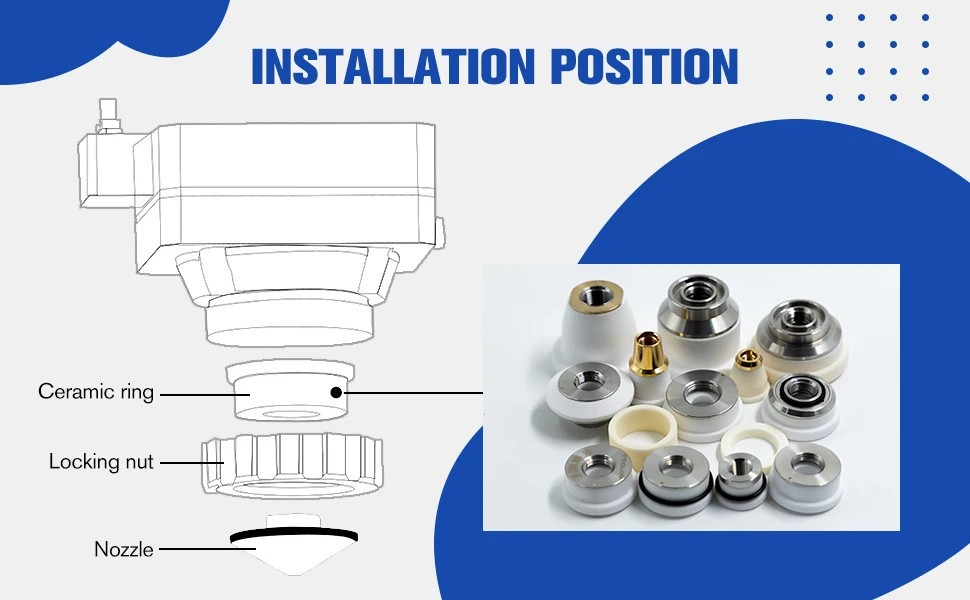 INSTALLATION POSITION

Ceramic ring

Locking nut

Nozzle