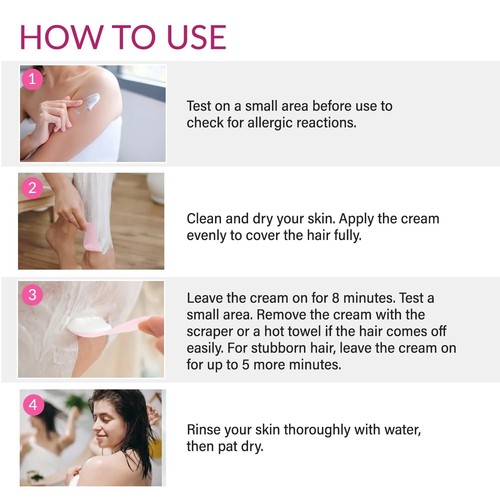 HOW TO USE

1

Test on a small area before use to check for allergic reactions.

2

Clean and dry your skin. Apply the cream evenly to cover the hair fully.

3

Leave the cream on for 8 minutes. Test a small area. Remove the cream with the scraper or a hot towel if the hair comes off easily. For stubborn hair, leave the cream on for up to 5 more minutes.

4

Rinse your skin thoroughly with water, then pat dry.