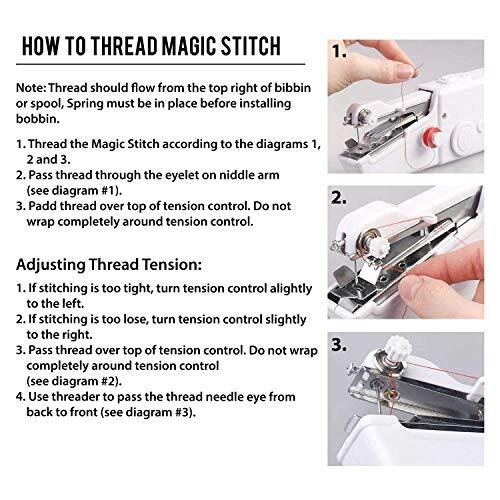 HOW TO THREAD MAGIC STITCH

Note: Thread should flow from the top right of bibbin or spool, Spring must be in place before installing bobbin.

1. Thread the Magic Stitch according to the diagrams 1, 2 and 3.
2. Pass thread through the eyelet on niddle arm (see diagram #1).
3. Padd thread over top of tension control. Do not wrap completely around tension control.

Adjusting Thread Tension:

1. If stitching is too tight, turn tension control alightly to the left.
2. If stitching is too lose, turn tension control slightly to the right.
3. Pass thread over top of tension control. Do not wrap completely around tension control (see diagram #2).
4. Use threader to pass the thread needle eye from back to front (see diagram #3).

1.

2.

3.