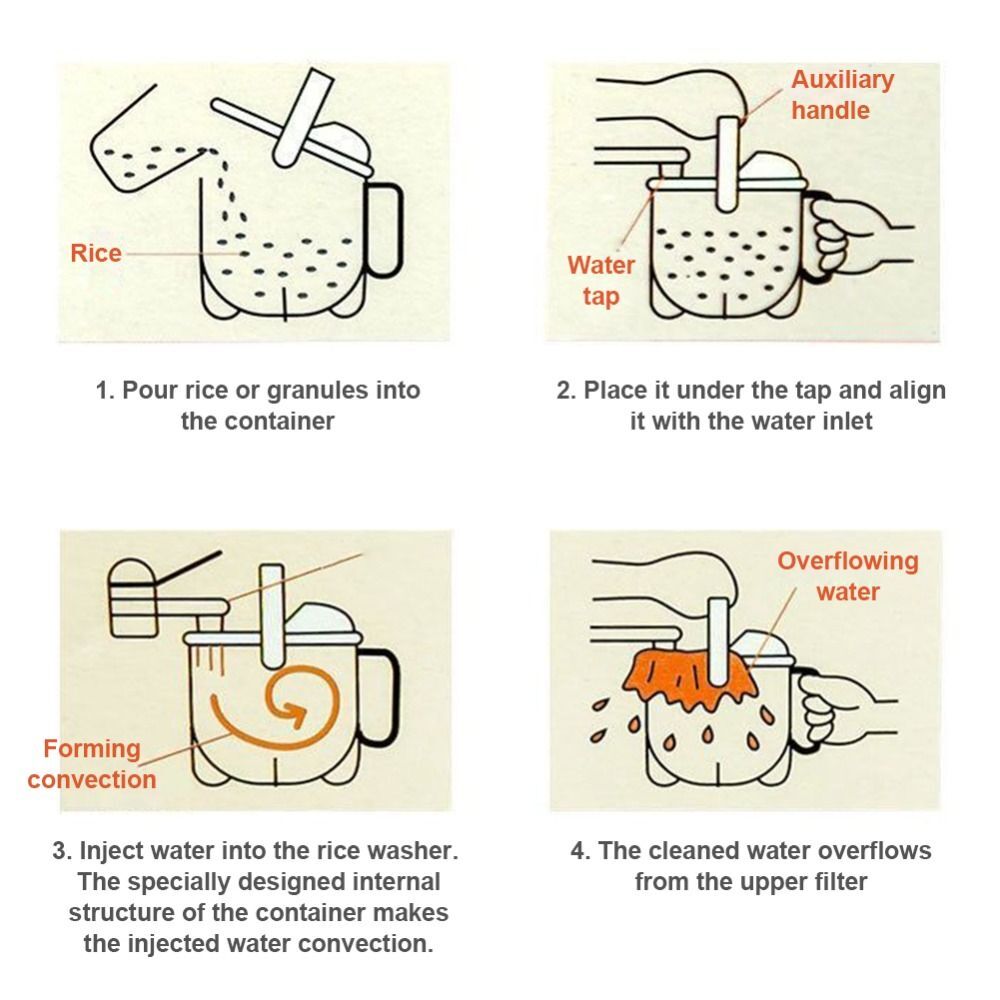 Rice

1. Pour rice or granules into the container

Auxiliary handle

Water tap

2. Place it under the tap and align it with the water inlet

Forming convection

3. Inject water into the rice washer. The specially designed internal structure of the container makes the injected water convection.

Overflowing water

4. The cleaned water overflows from the upper filter