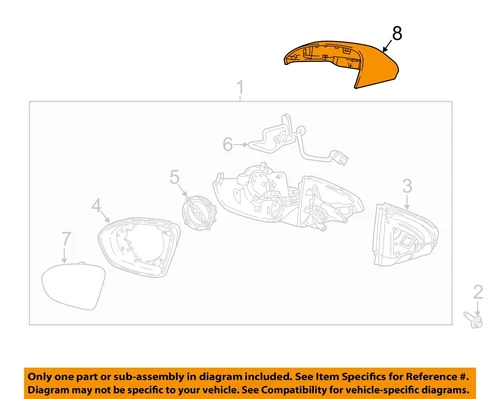 8

1

6

5

3

4

7

2

Only one part or sub-assembly in diagram included. See Item Specifics for Reference #.
Diagram may not be specific to your vehicle. See Compatibility for vehicle-specific diagrams.