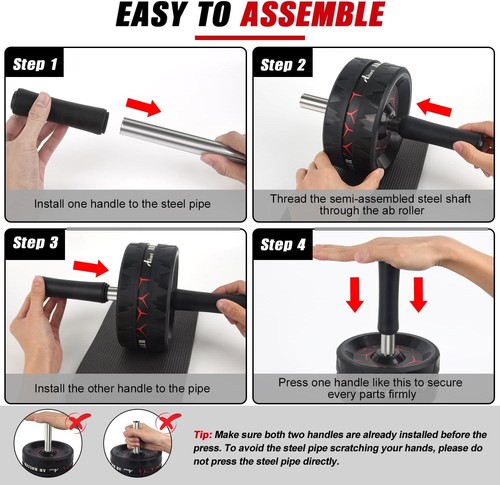 EASY TO ASSEMBLE

Step 1
Install one handle to the steel pipe

Step 2
Thread the semi-assembled steel shaft through the ab roller

Step 3
Install the other handle to the pipe

Step 4
Press one handle like this to secure every parts firmly

Tip: Make sure both two handles are already installed before the press. To avoid the steel pipe scratching your hands, please do not press the steel pipe directly.