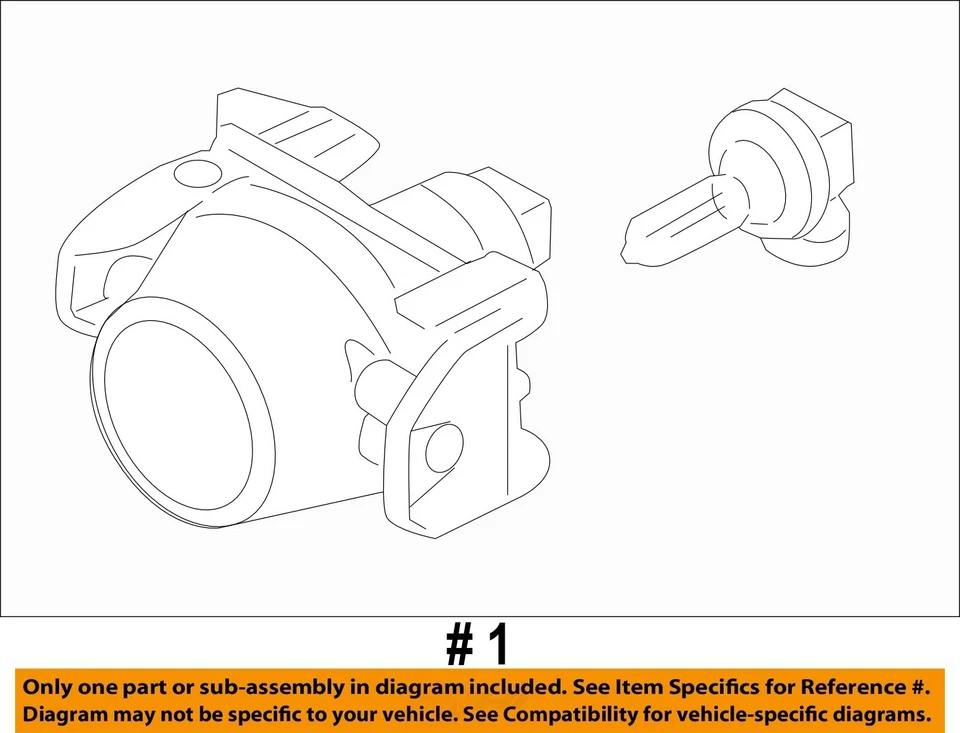 # 1

Only one part or sub-assembly in diagram included. See Item Specifics for Reference #. Diagram may not be specific to your vehicle. See Compatibility for vehicle-specific diagrams.