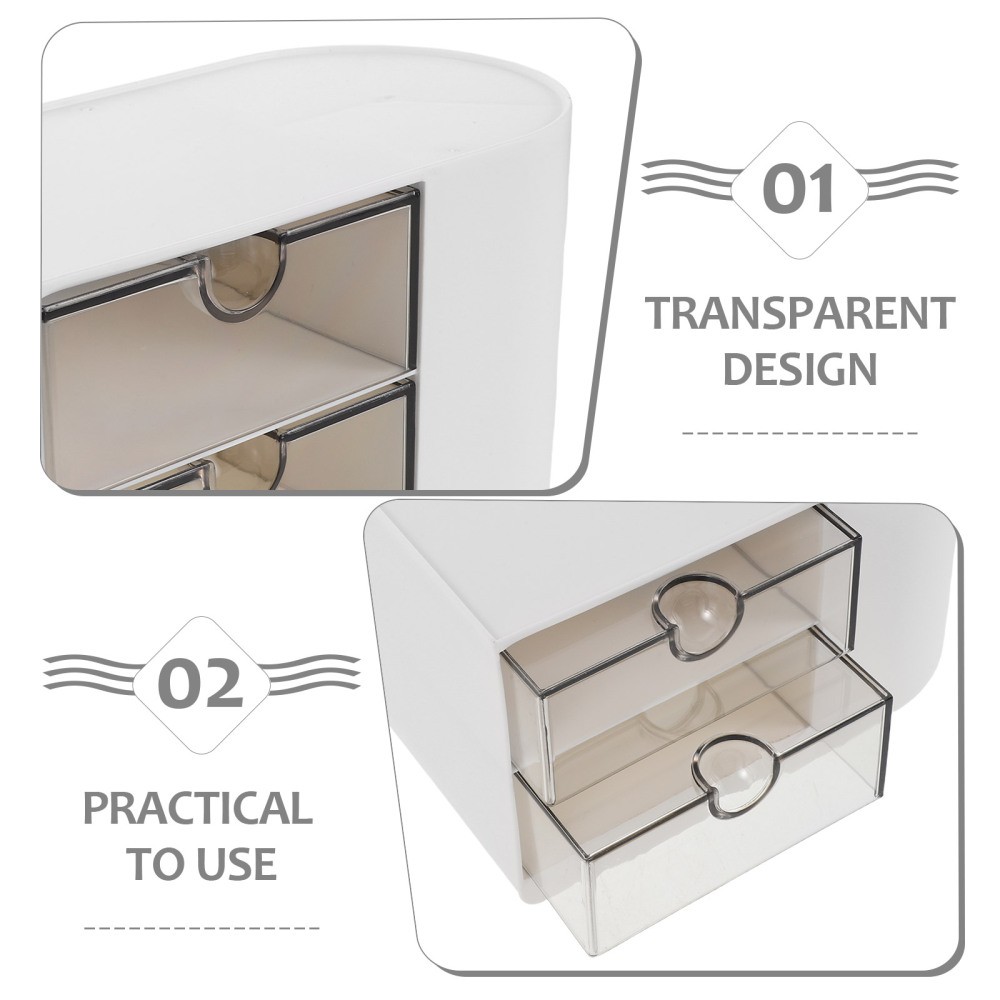 01

TRANSPARENT DESIGN

02

PRACTICAL TO USE