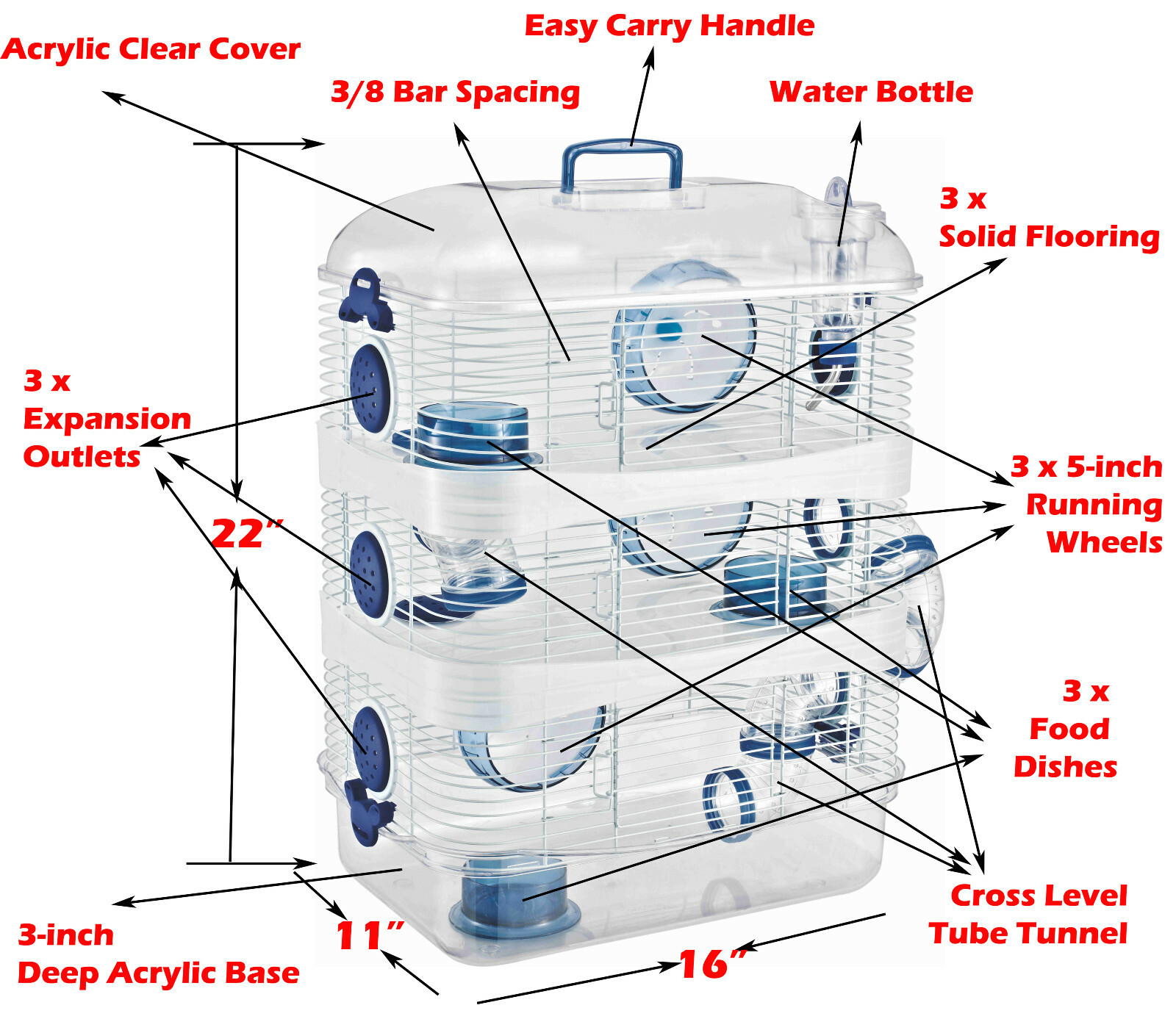 Acrylic Clear Cover

Easy Carry Handle

3/8 Bar Spacing

Water Bottle

3 x
Solid Flooring

3 x
Expansion
Outlets

22"

3 x 5-inch
Running
Wheels

3 x
Food
Dishes

Cross Level
Tube Tunnel

3-inch
Deep Acrylic Base

11"

16"